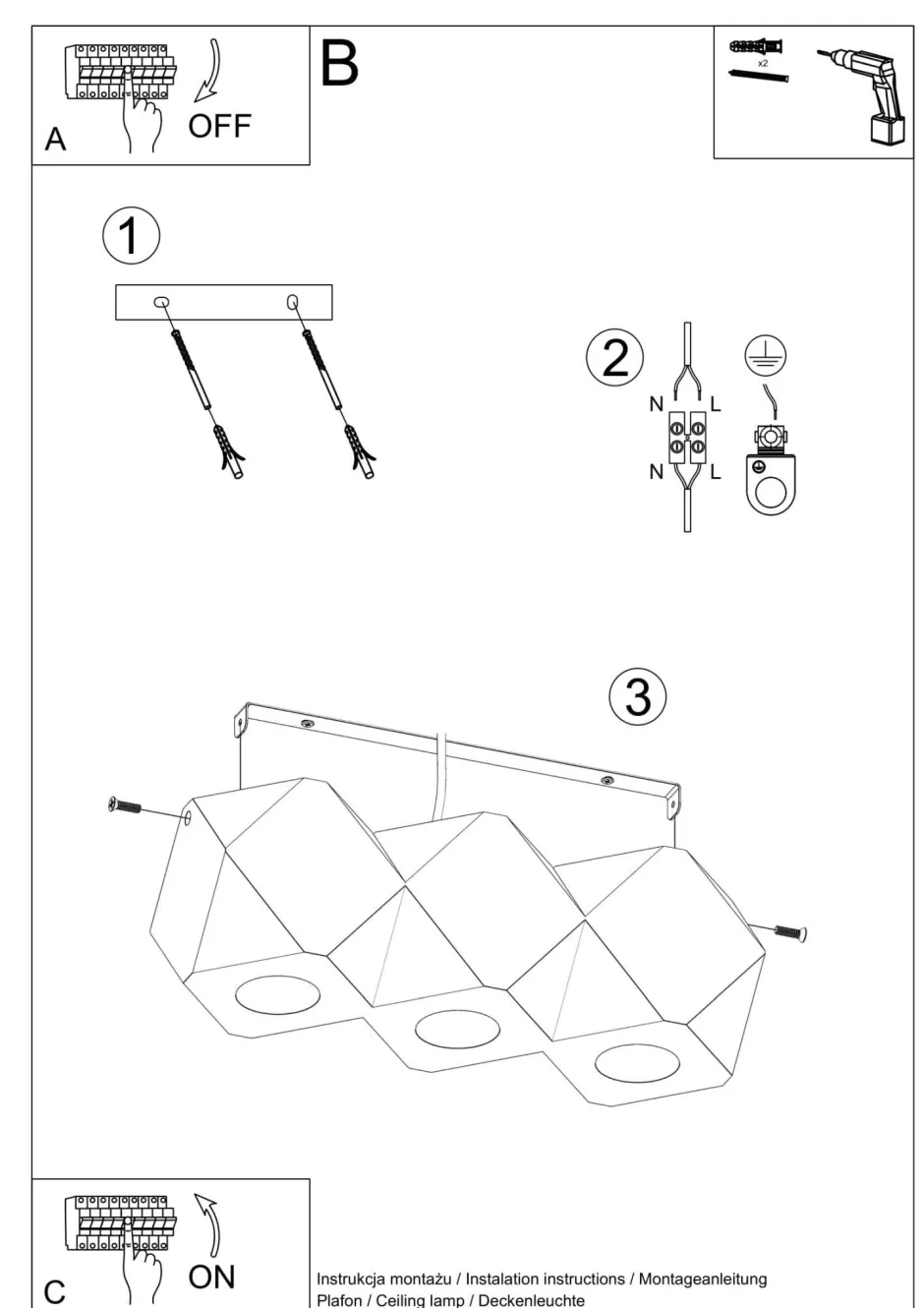 A

OFF

B

x2

1

2

N

L

N

L

3

C

ON

Instrukcja montażu / Instalation instructions / Montageanleitung
Plafon / Ceiling lamp / Deckenleuchte