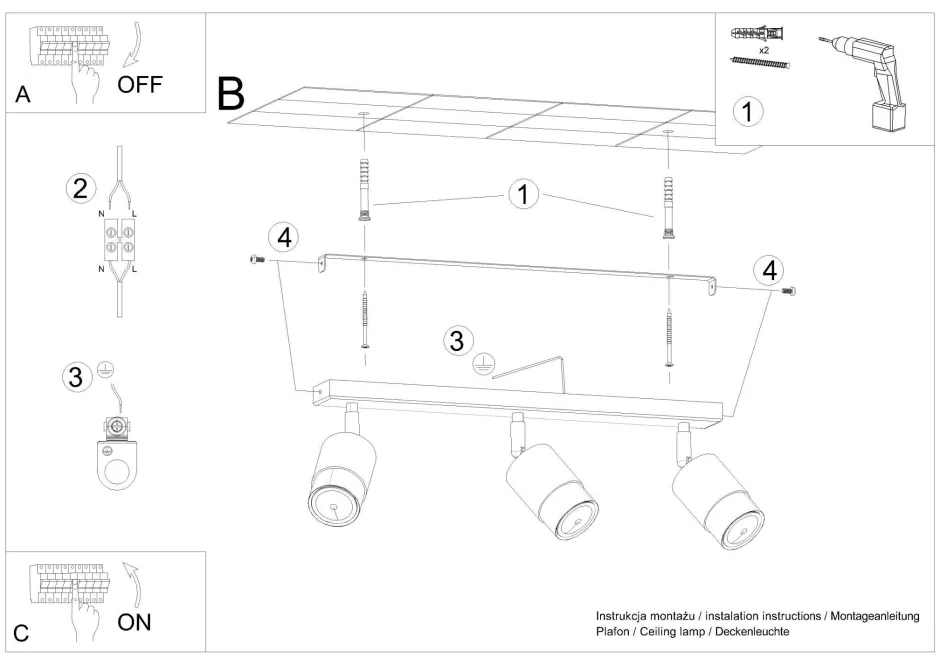 A
OFF

2
N L
N L

3

C
ON

B

x2

1

1

4

4

3

Instrukcja montażu / instalation instructions / Montageanleitung
Plafon / Ceiling lamp / Deckenleuchte