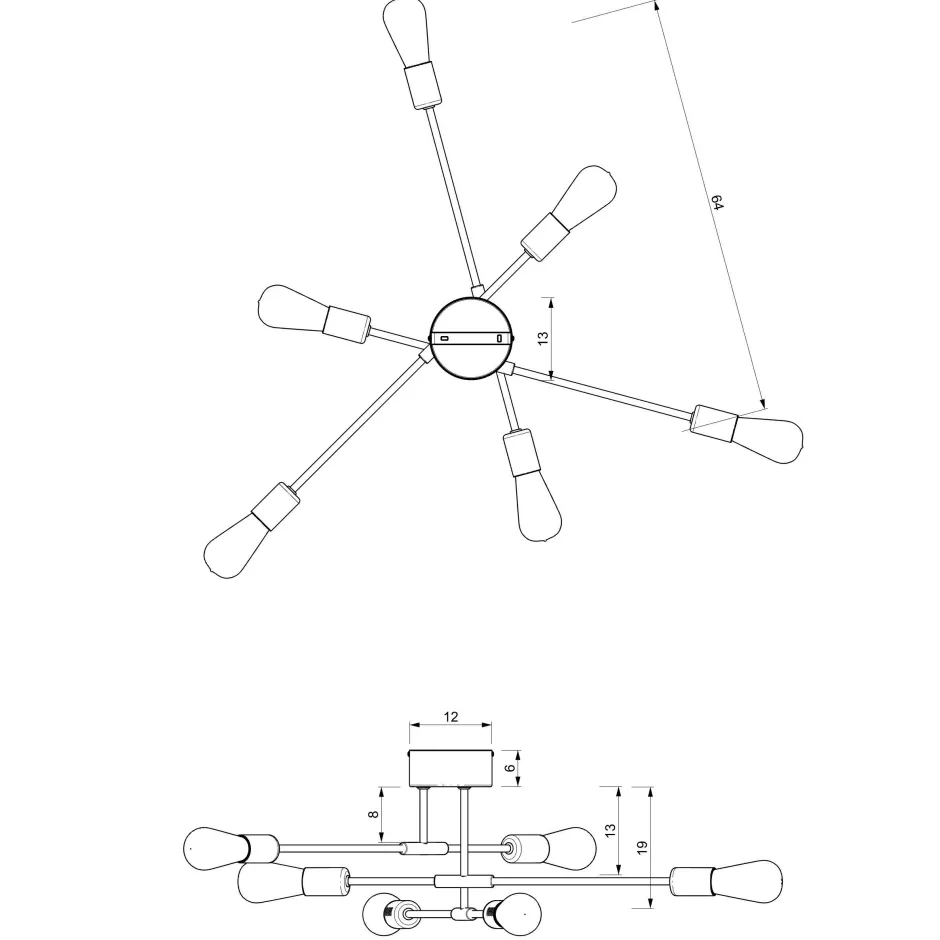 64
13
12
6
8
13
19