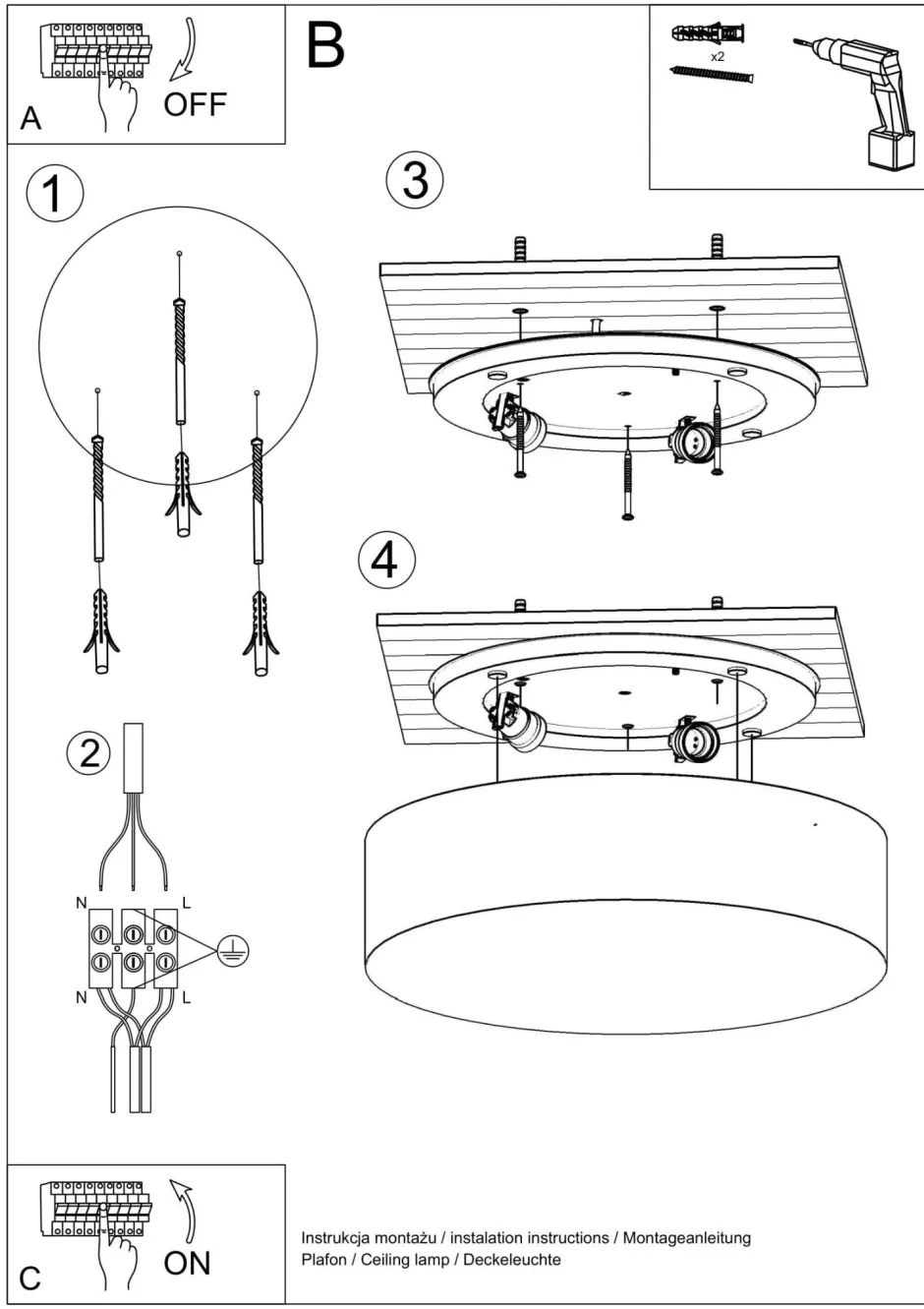 A
OFF

B

x2

1

3

4

2

N
L
N
L

C
ON

Instrukcja montażu / instalation instructions / Montageanleitung
Plafon / Ceiling lamp / Deckeleuchte