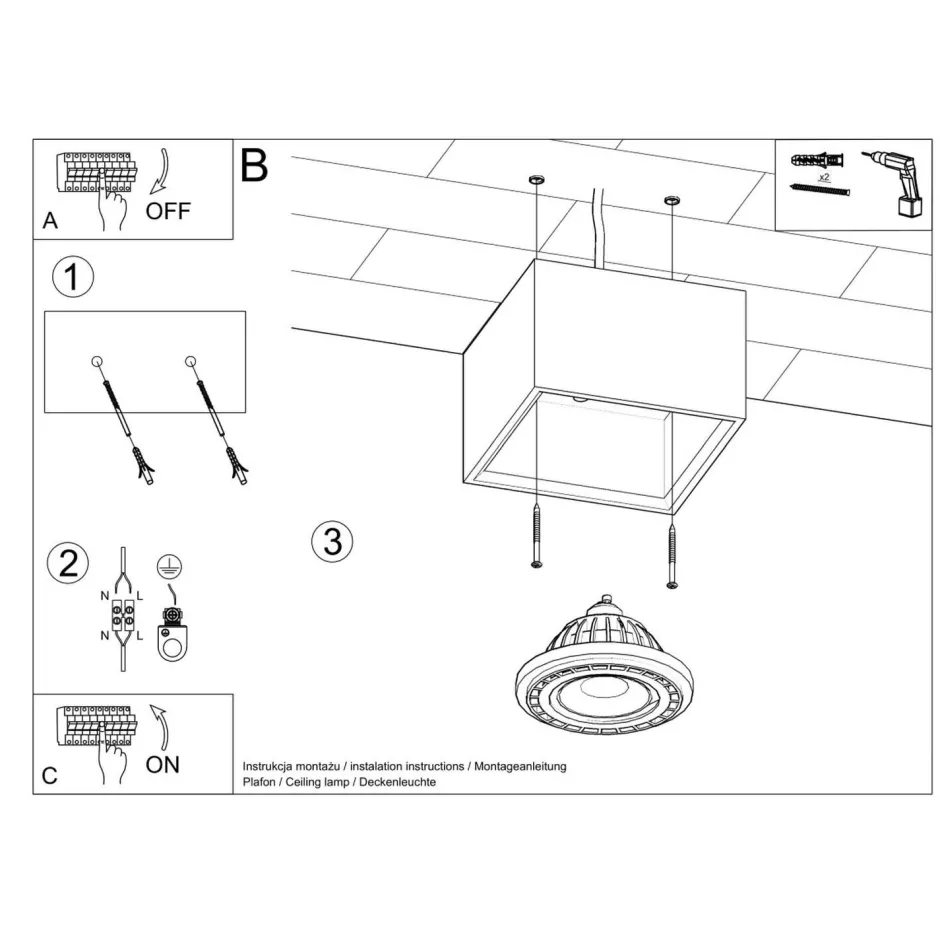 A
OFF

B

x2

1

2

N L
N L

3

C
ON

Instrukcja montażu / instalation instructions / Montageanleitung
Plafon / Ceiling lamp / Deckenleuchte