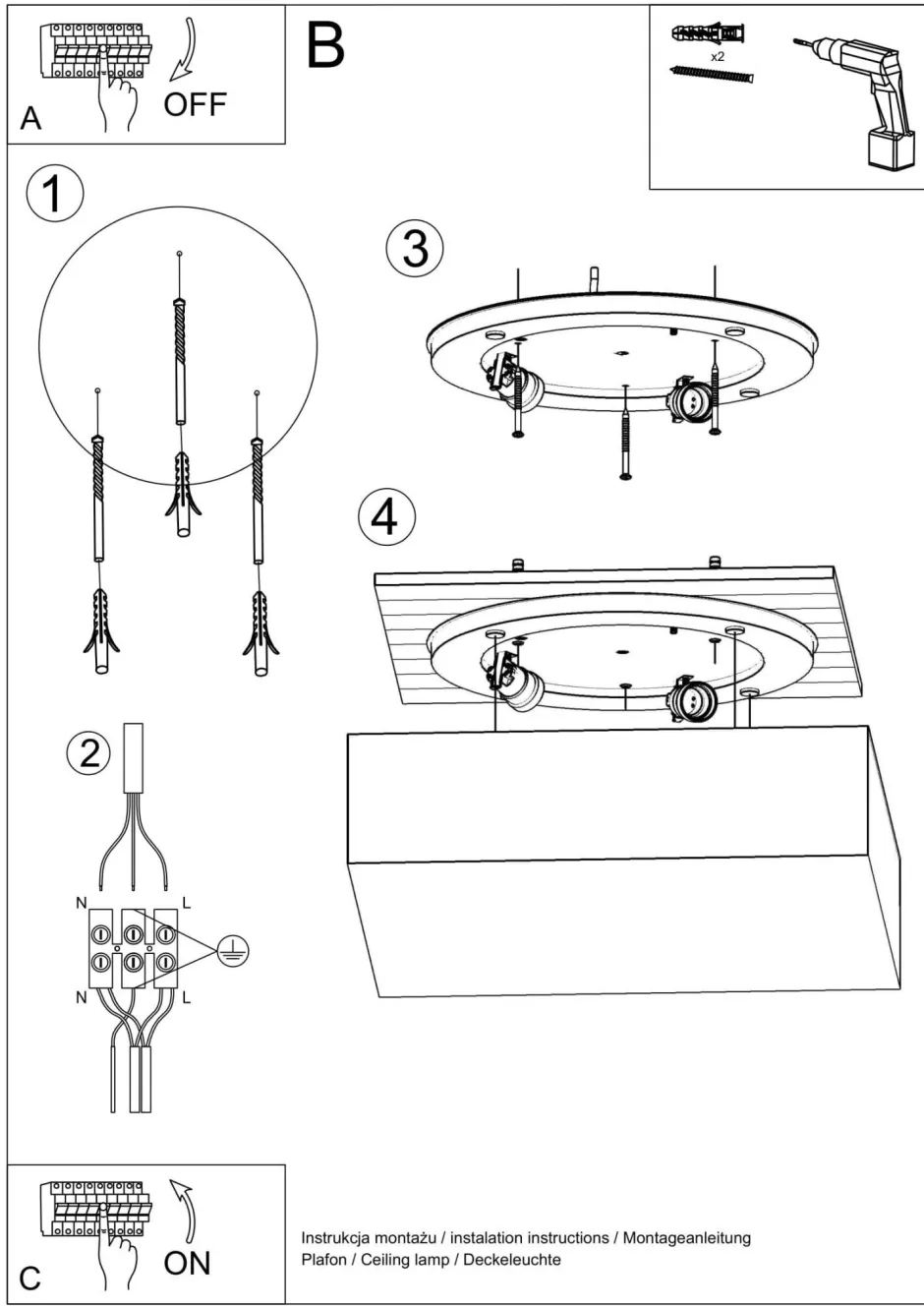 A
OFF

B

x2

1

3

4

2

N
L
N
L

C
ON

Instrukcja montażu / instalation instructions / Montageanleitung
Plafon / Ceiling lamp / Deckeleuchte