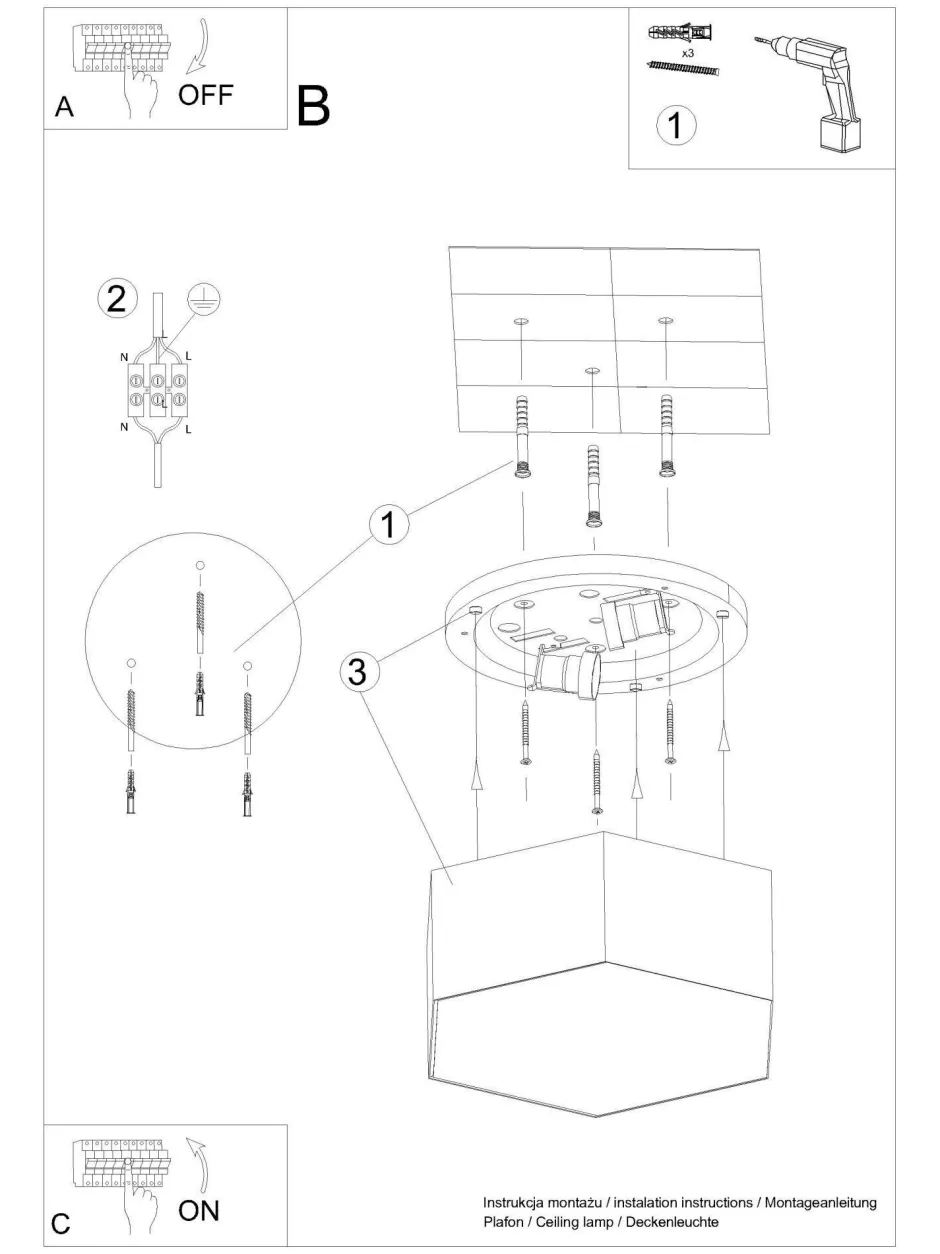 A OFF

B

x3

1

2

N L

L

N L

1

3

C ON

Instrukcja montażu / instalation instructions / Montageanleitung
Plafon / Ceiling lamp / Deckenleuchte