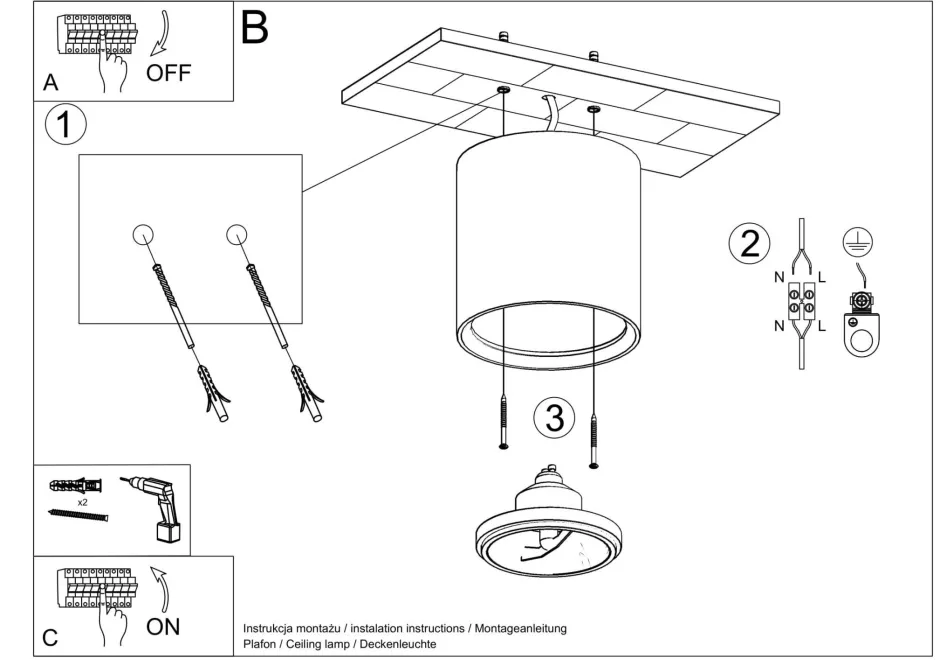 A
OFF
B
1
2
N
L
N
L
3
x2
C
ON
Instrukcja montażu / instalation instructions / Montageanleitung
Plafon / Ceiling lamp / Deckenleuchte