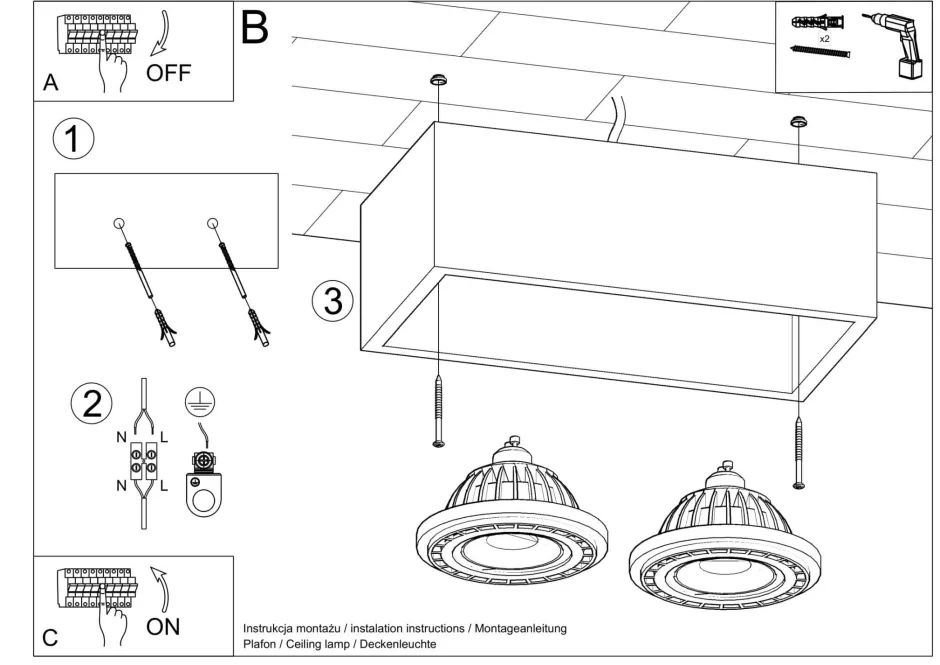 A
OFF
B
x2
1
2
N
L
N
L
3
C
ON
Instrukcja montażu / instalation instructions / Montageanleitung
Plafon / Ceiling lamp / Deckenleuchte