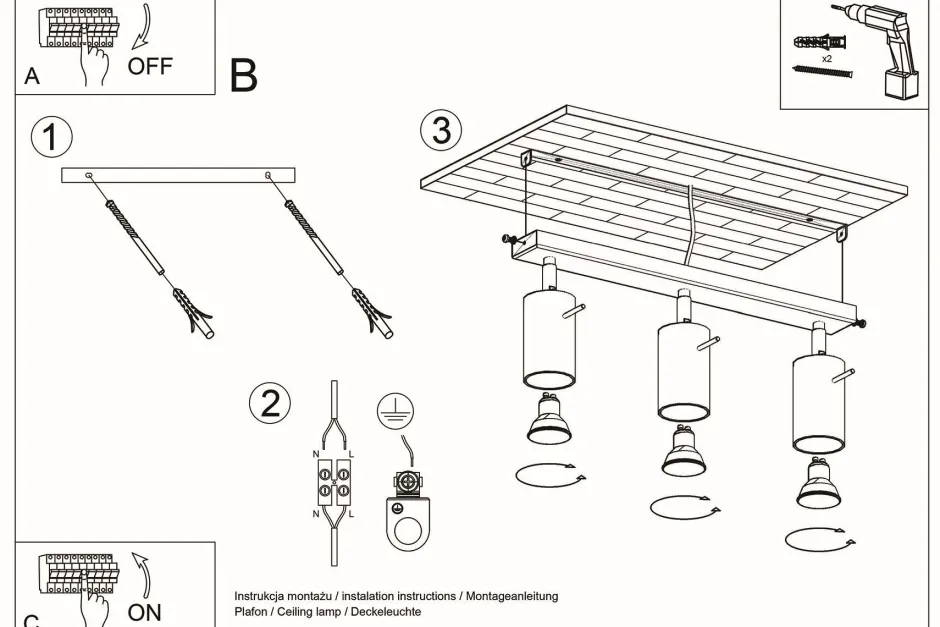 A
OFF
B
x2
1
3
2
N
L
N
L
C
ON
Instrukcja montażu / instalation instructions / Montageanleitung
Plafon / Ceiling lamp / Deckeleuchte