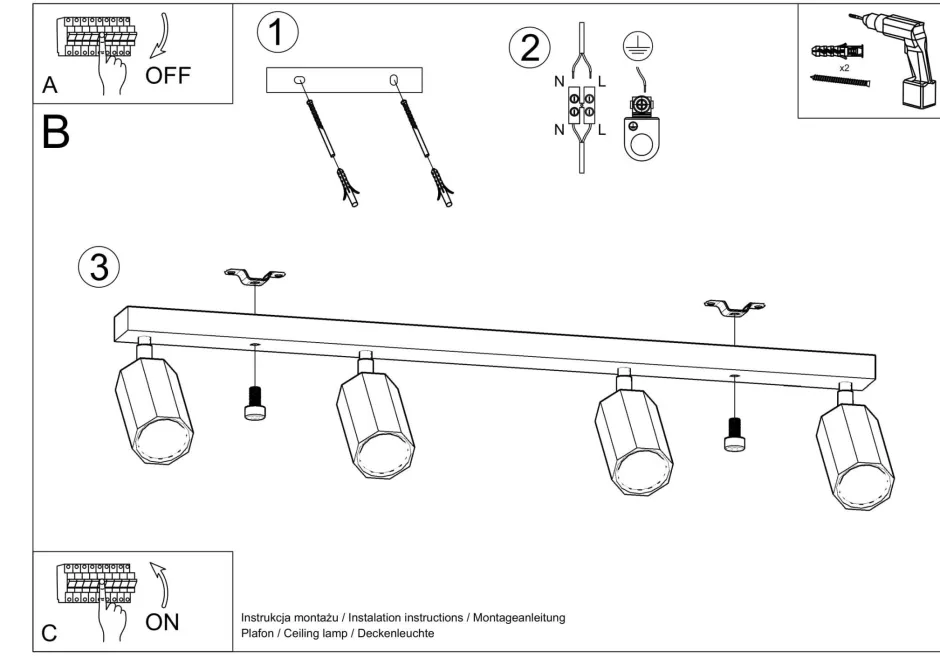 A
OFF

1

2
N L
N L

x2

B

3

C
ON

Instrukcja montażu / Instalation instructions / Montageanleitung
Plafon / Ceiling lamp / Deckenleuchte