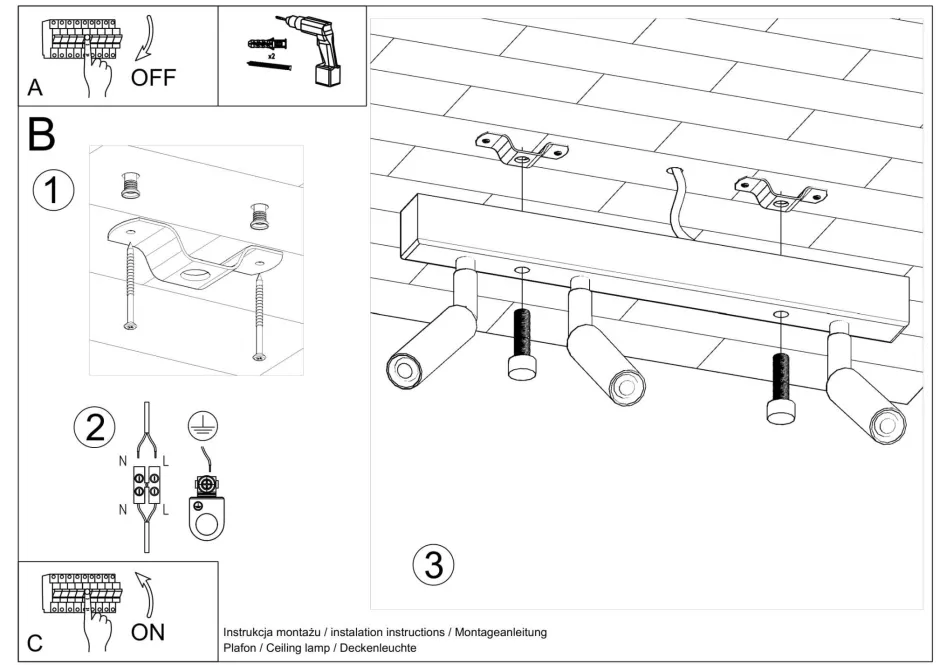 A
OFF
x2
B
1
2
N
L
N
L
3
C
ON
Instrukcja montażu / instalation instructions / Montageanleitung
Plafon / Ceiling lamp / Deckenleuchte