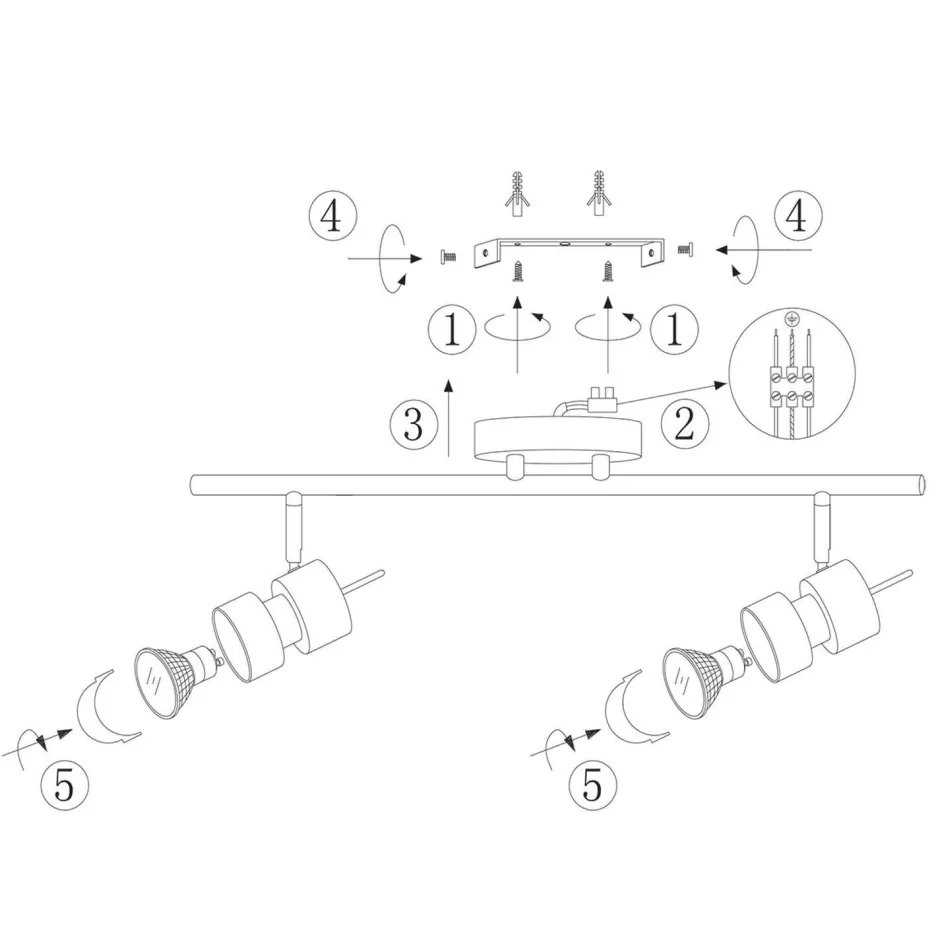 4
4
1
1
3
2
5
5