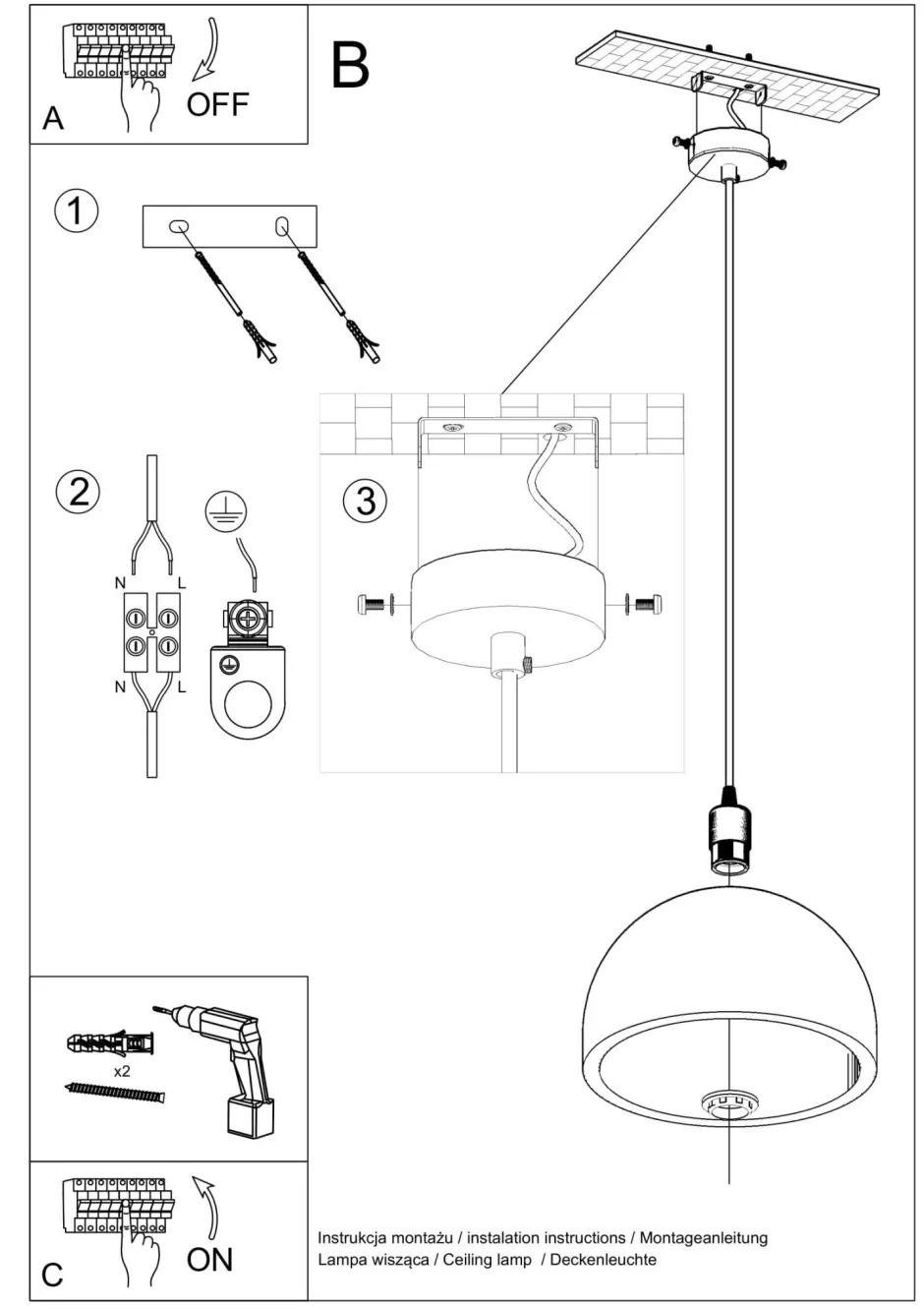 A
OFF
B
1
2
N
L
N
L
3
x2
C
ON
Instrukcja montażu / instalation instructions / Montageanleitung
Lampa wisząca / Ceiling lamp / Deckenleuchte