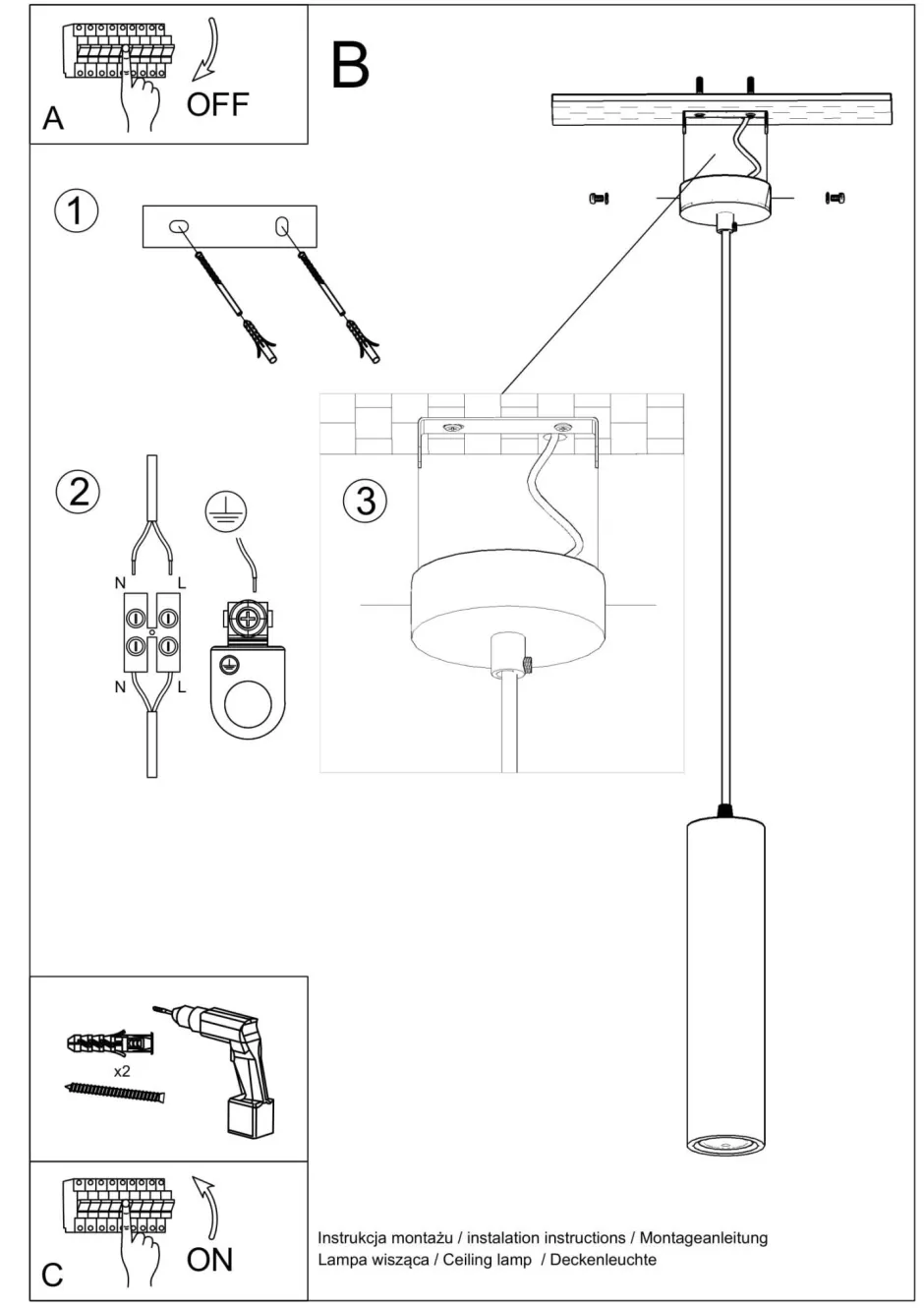 A
OFF

B

1

2

N L
N L

3

x2

C
ON

Instrukcja montażu / instalation instructions / Montageanleitung
Lampa wisząca / Ceiling lamp / Deckenleuchte