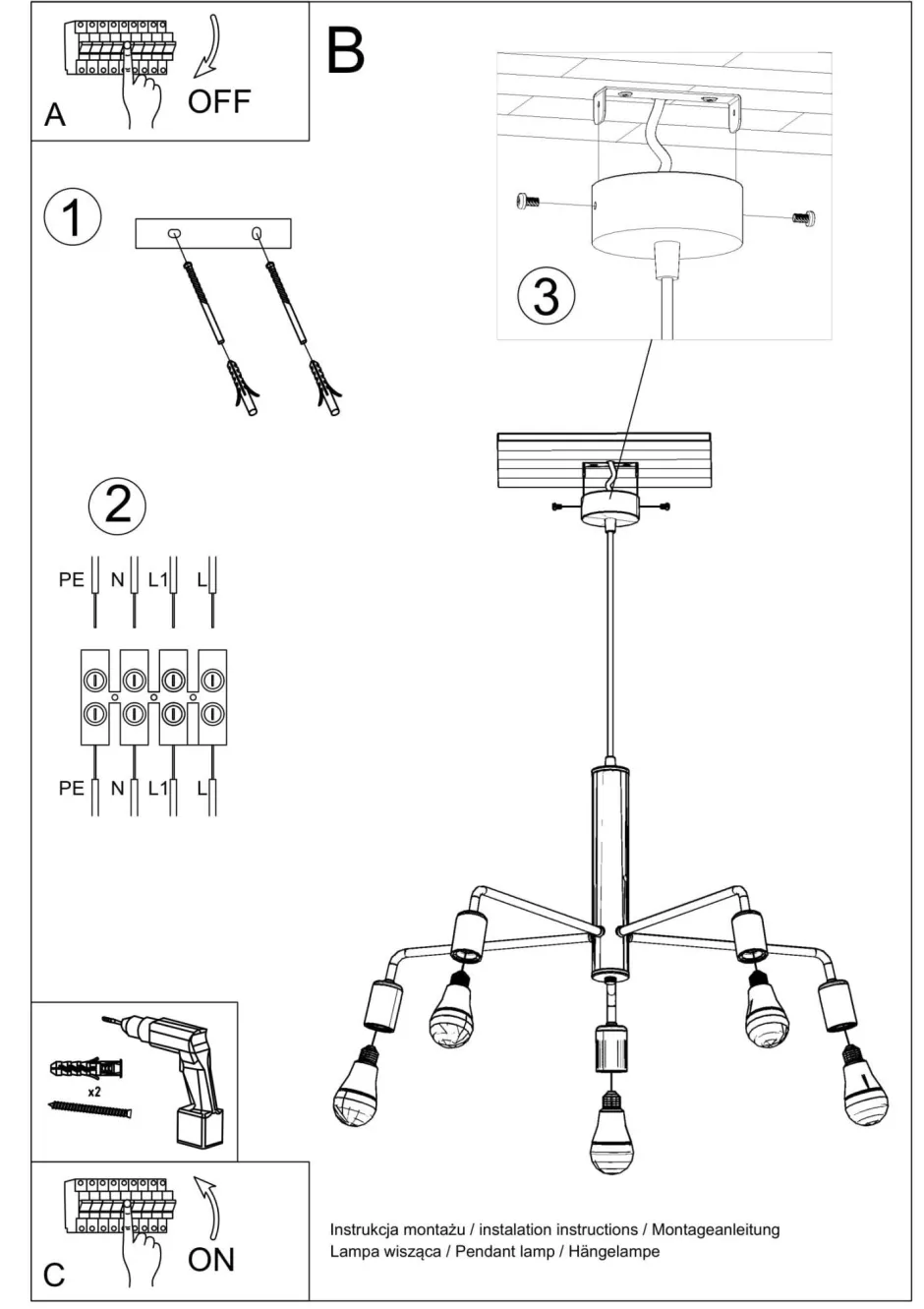 A
OFF

B

1

2

PE N L1 L

PE N L1 L

3

x2

C
ON

Instrukcja montażu / instalation instructions / Montageanleitung
Lampa wisząca / Pendant lamp / Hängelampe