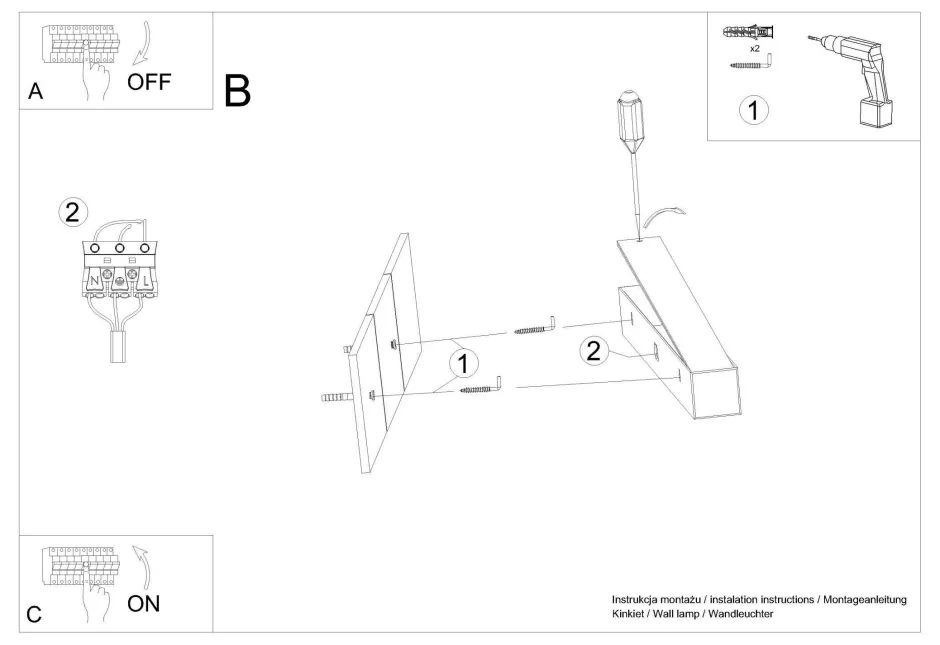 A
OFF

B

x2

1

2

N L

1

2

C
ON

Instrukcja montażu / instalation instructions / Montageanleitung
Kinkiet / Wall lamp / Wandleuchter