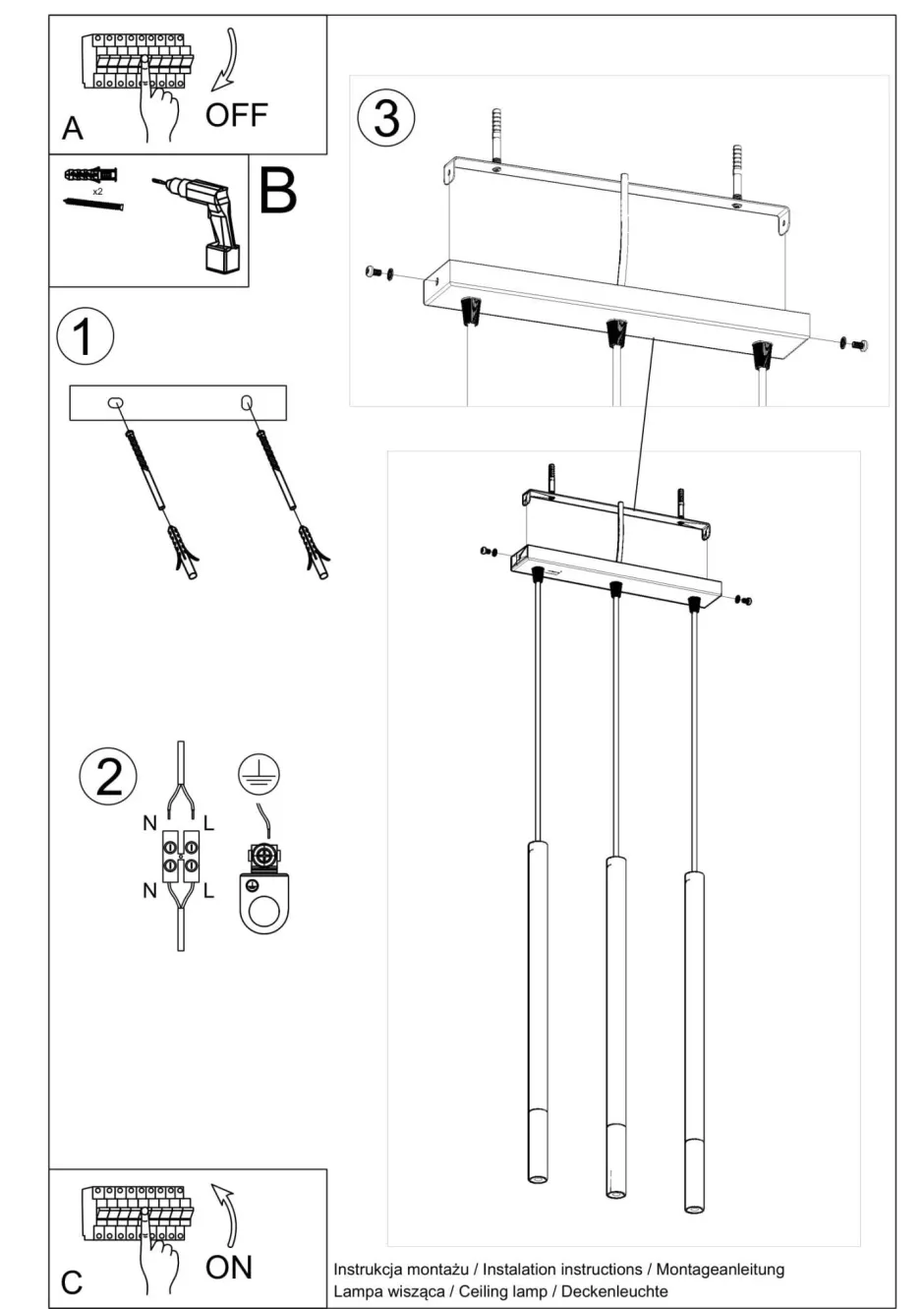 A
OFF

x2

B

1

2

N
L
N
L

3

C
ON

Instrukcja montażu / Instalation instructions / Montageanleitung
Lampa wisząca / Ceiling lamp / Deckenleuchte