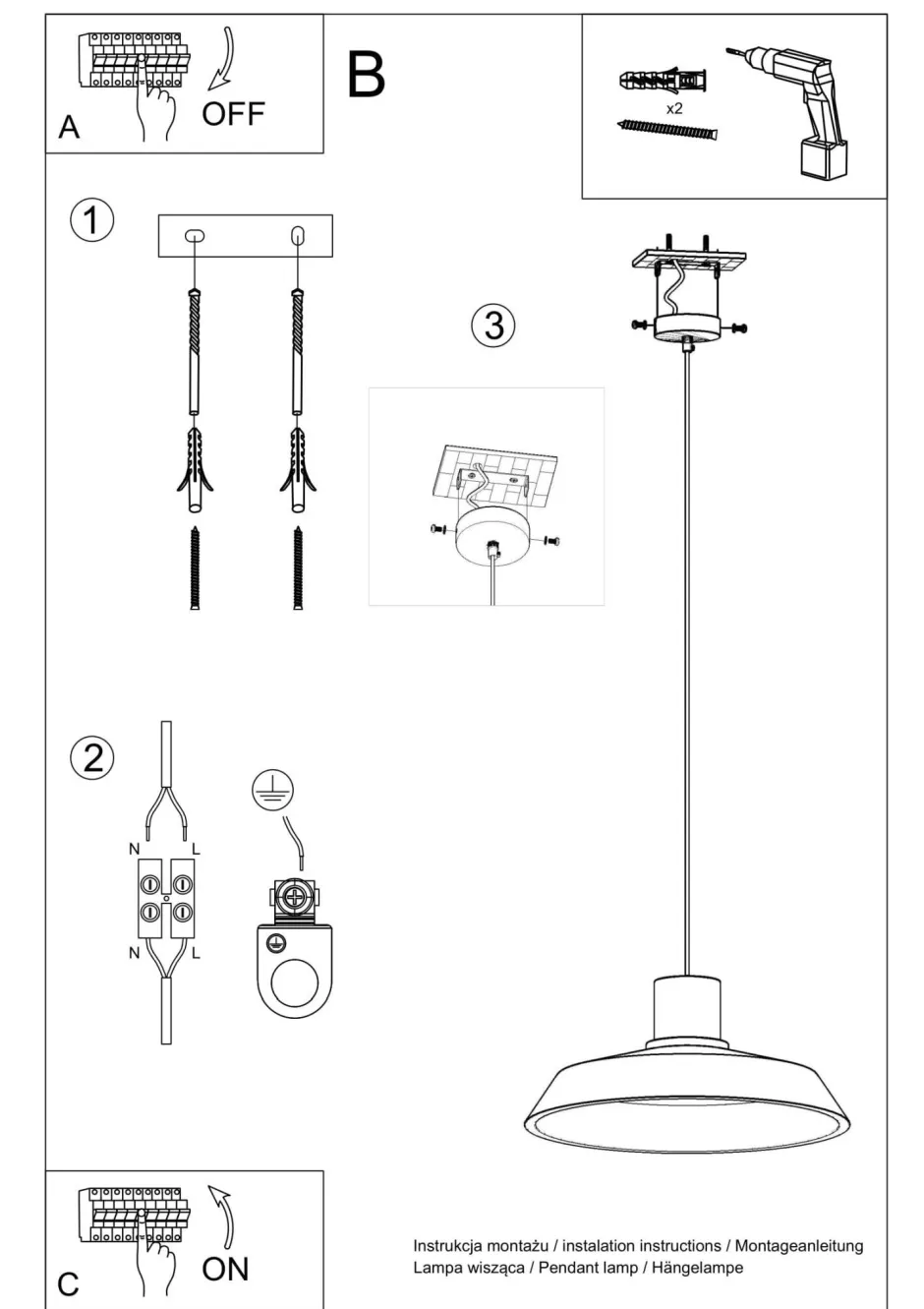 A
OFF

B

x2

1

3

2

N
L
N
L

C
ON

Instrukcja montażu / instalation instructions / Montageanleitung
Lampa wisząca / Pendant lamp / Hängelampe