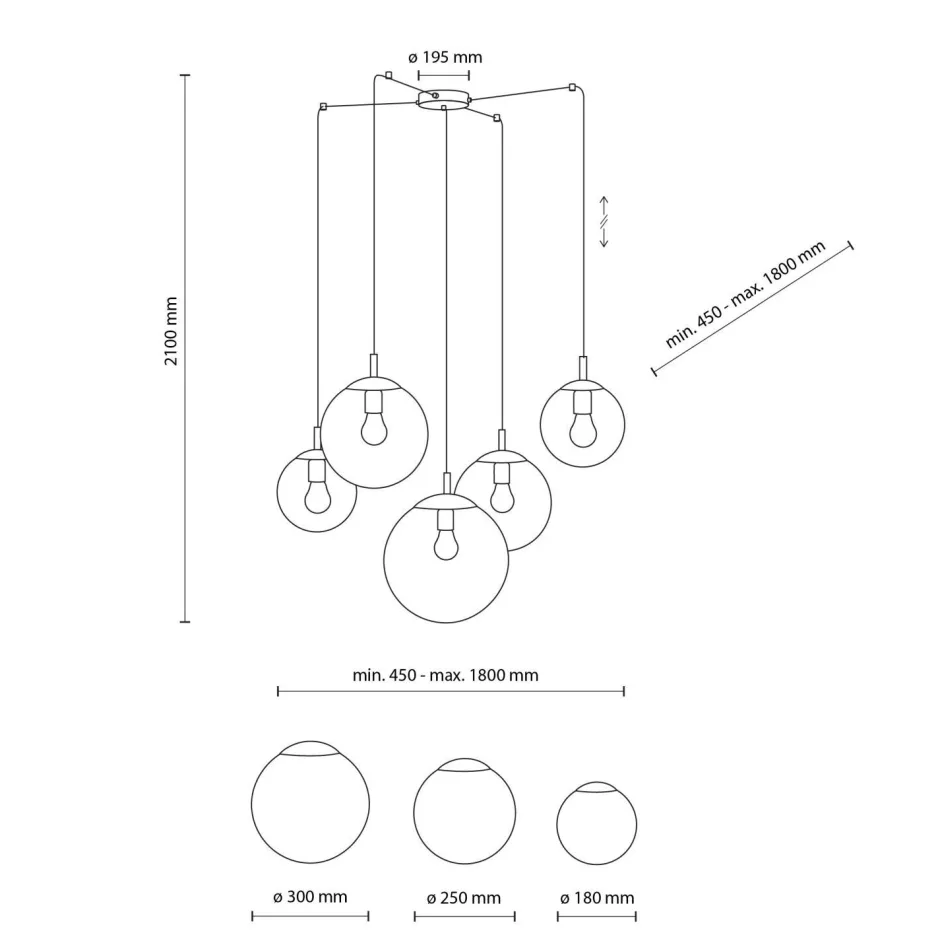 ø 195 mm

2100 mm

min. 450 - max. 1800 mm

min. 450 - max. 1800 mm

ø 300 mm

ø 250 mm

ø 180 mm