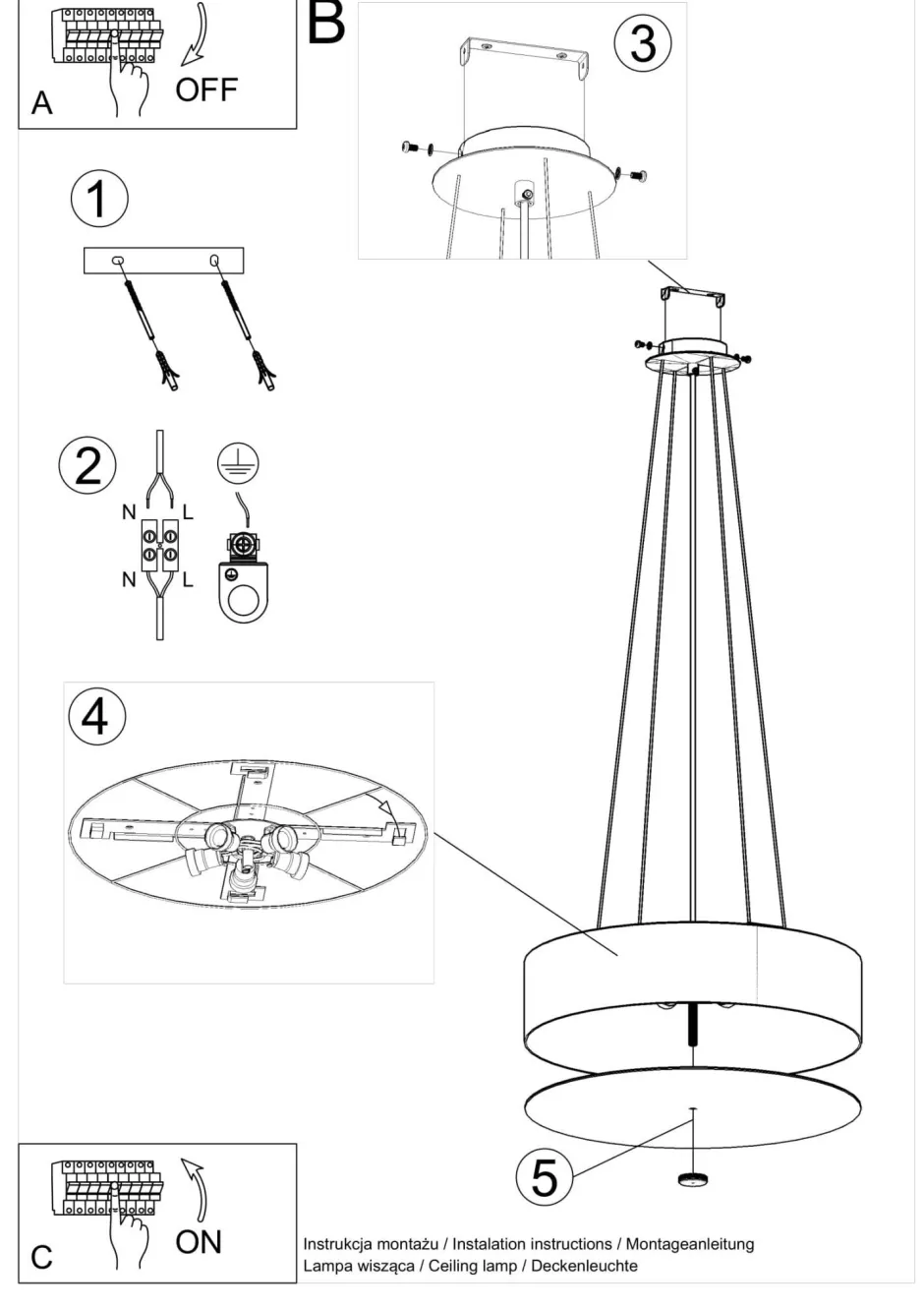 A
OFF
B
3
1
2
N
L
N
L
4
5
C
ON
Instrukcja montażu / Instalation instructions / Montageanleitung
Lampa wisząca / Ceiling lamp / Deckenleuchte