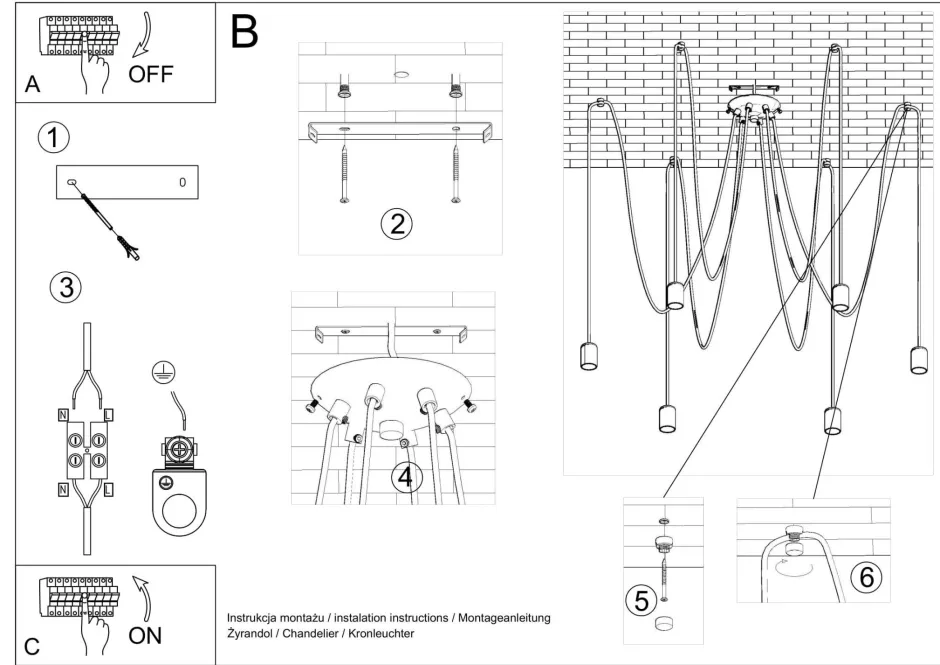 A
OFF

B

1

0

2

3

N L

N L

4

5

6

C
ON

Instrukcja montażu / instalation instructions / Montageanleitung
Żyrandol / Chandelier / Kronleuchter