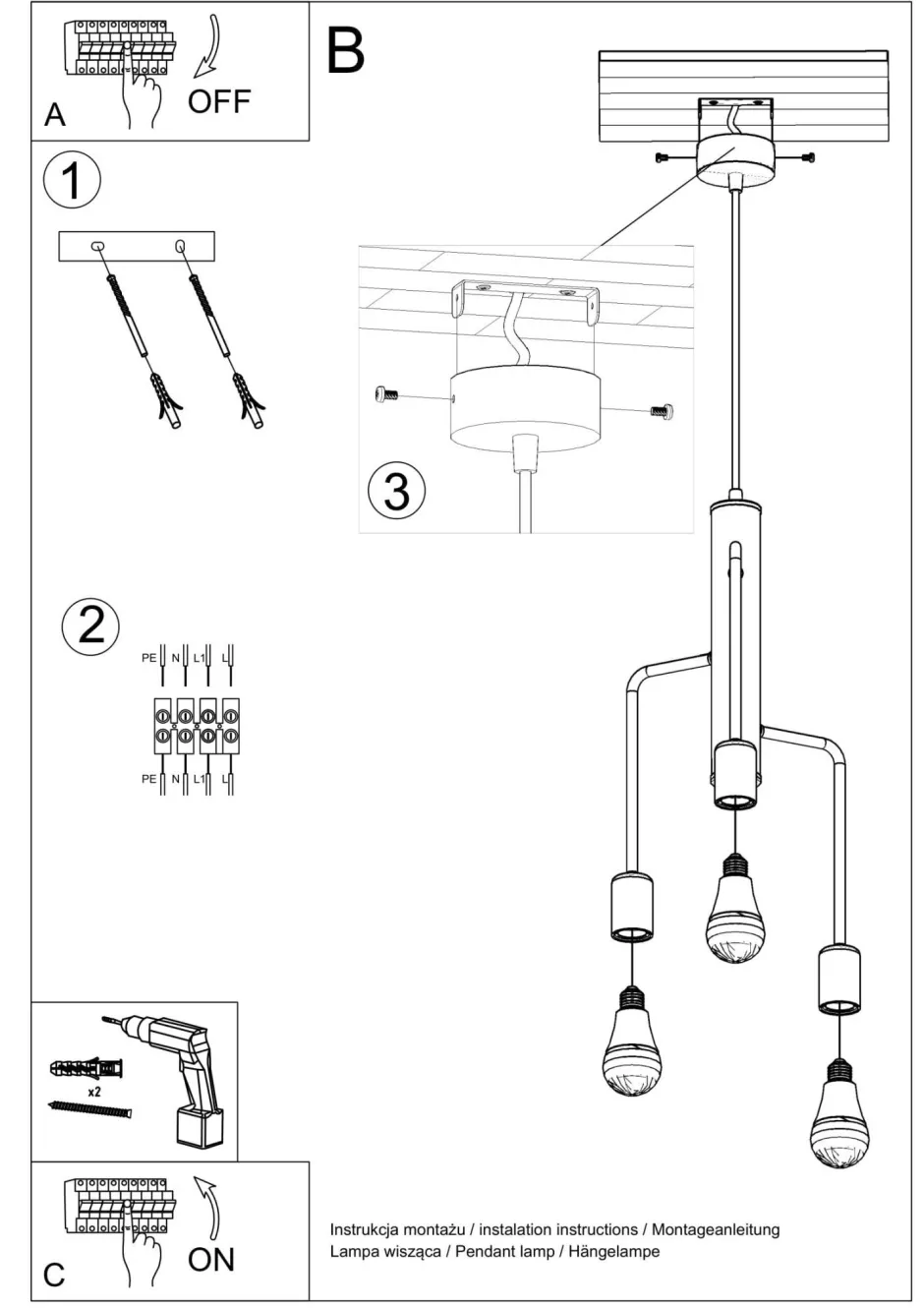 A
OFF

B

1

3

2

PE N L1 L

PE N L1 L

x2

C
ON

Instrukcja montażu / instalation instructions / Montageanleitung
Lampa wisząca / Pendant lamp / Hängelampe