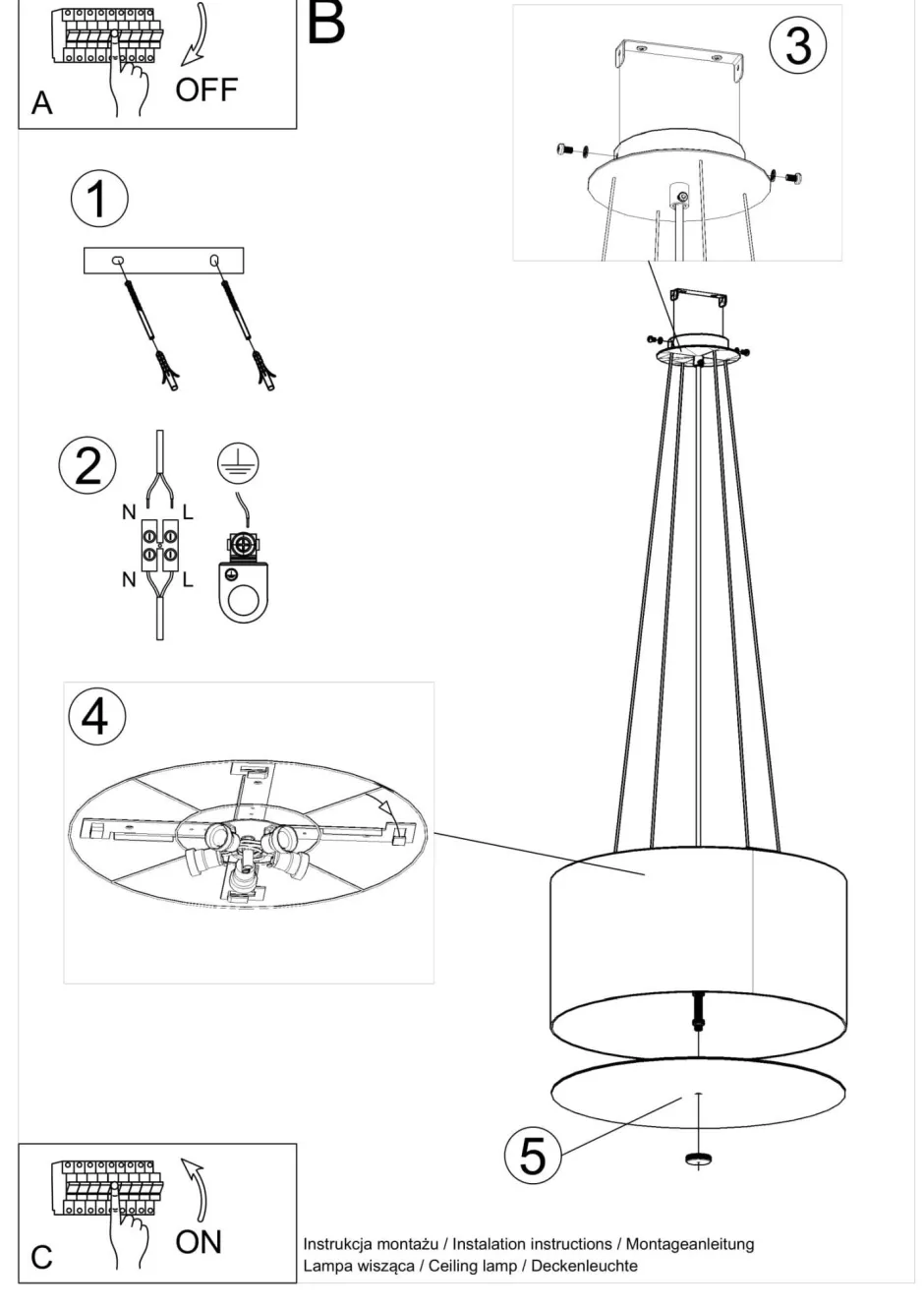 A
OFF

B

3

1

2

N L

N L

4

5

C
ON

Instrukcja montażu / Instalation instructions / Montageanleitung
Lampa wisząca / Ceiling lamp / Deckenleuchte