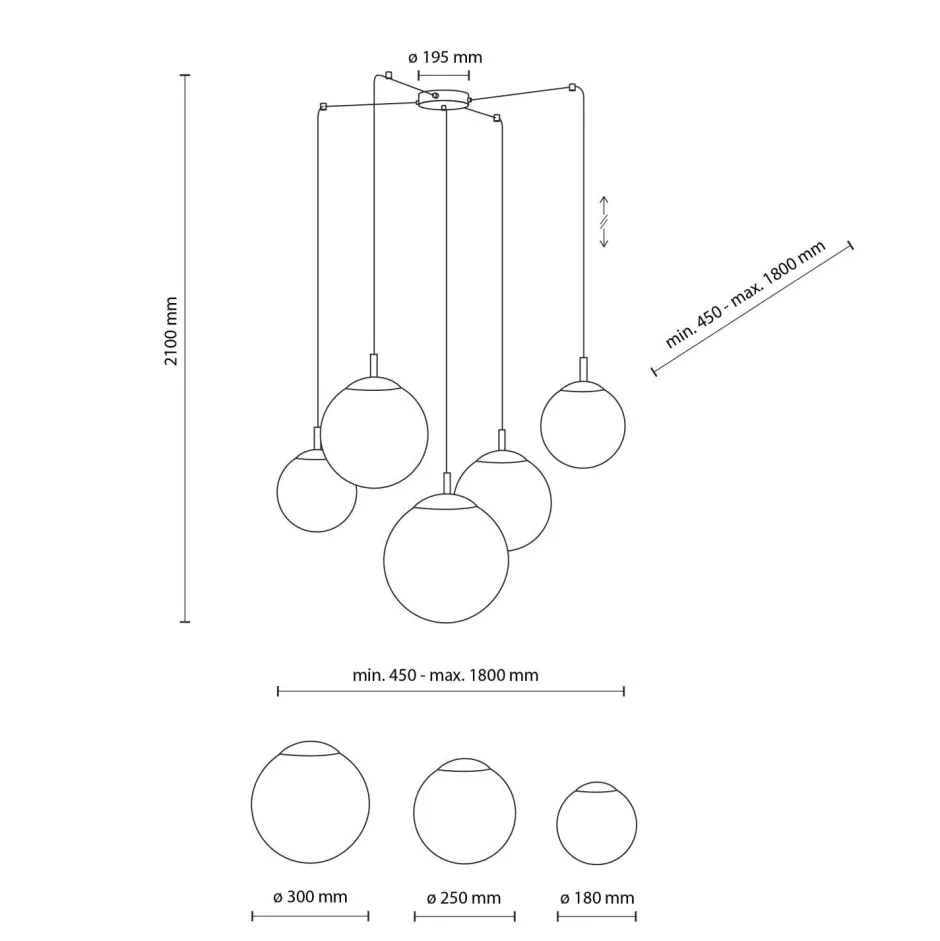 ø 195 mm

2100 mm

min. 450 - max. 1800 mm

min. 450 - max. 1800 mm

ø 300 mm

ø 250 mm

ø 180 mm