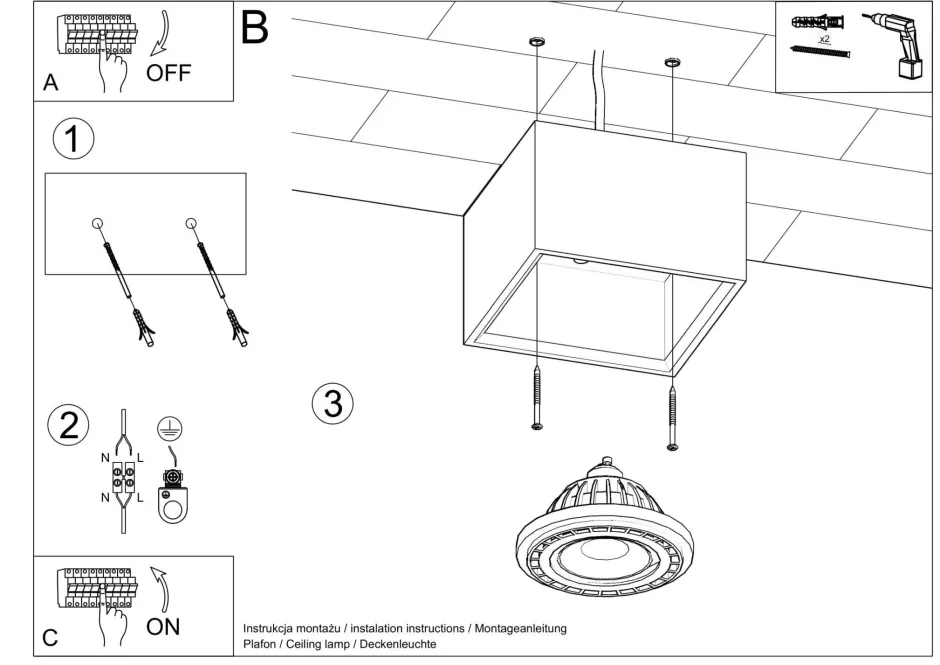 A
OFF

B

x2

1

2

N L
N L

3

C
ON

Instrukcja montażu / instalation instructions / Montageanleitung
Plafon / Ceiling lamp / Deckenleuchte