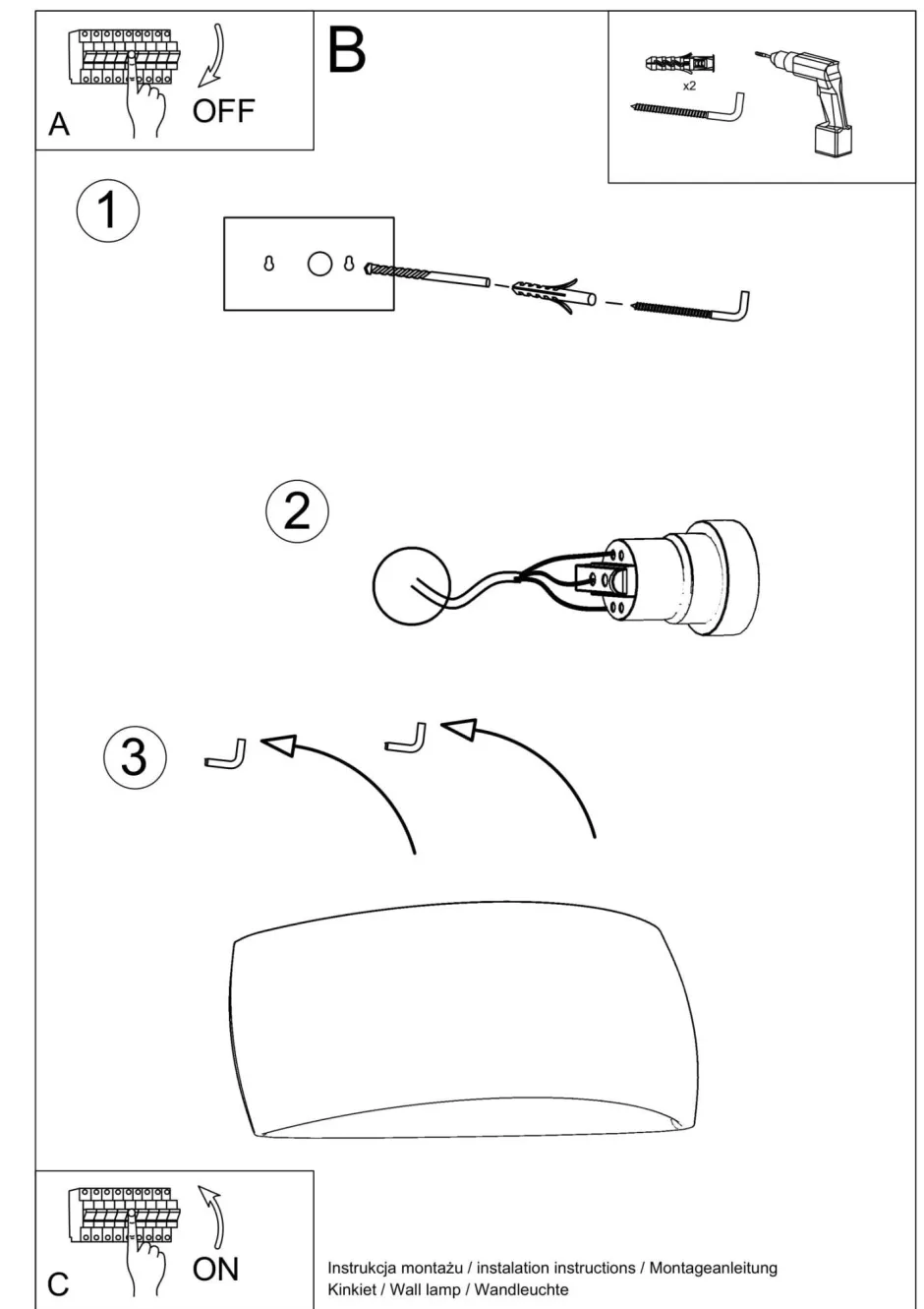 A
OFF

B

x2

1

2

3

C
ON

Instrukcja montażu / instalation instructions / Montageanleitung
Kinkiet / Wall lamp / Wandleuchte