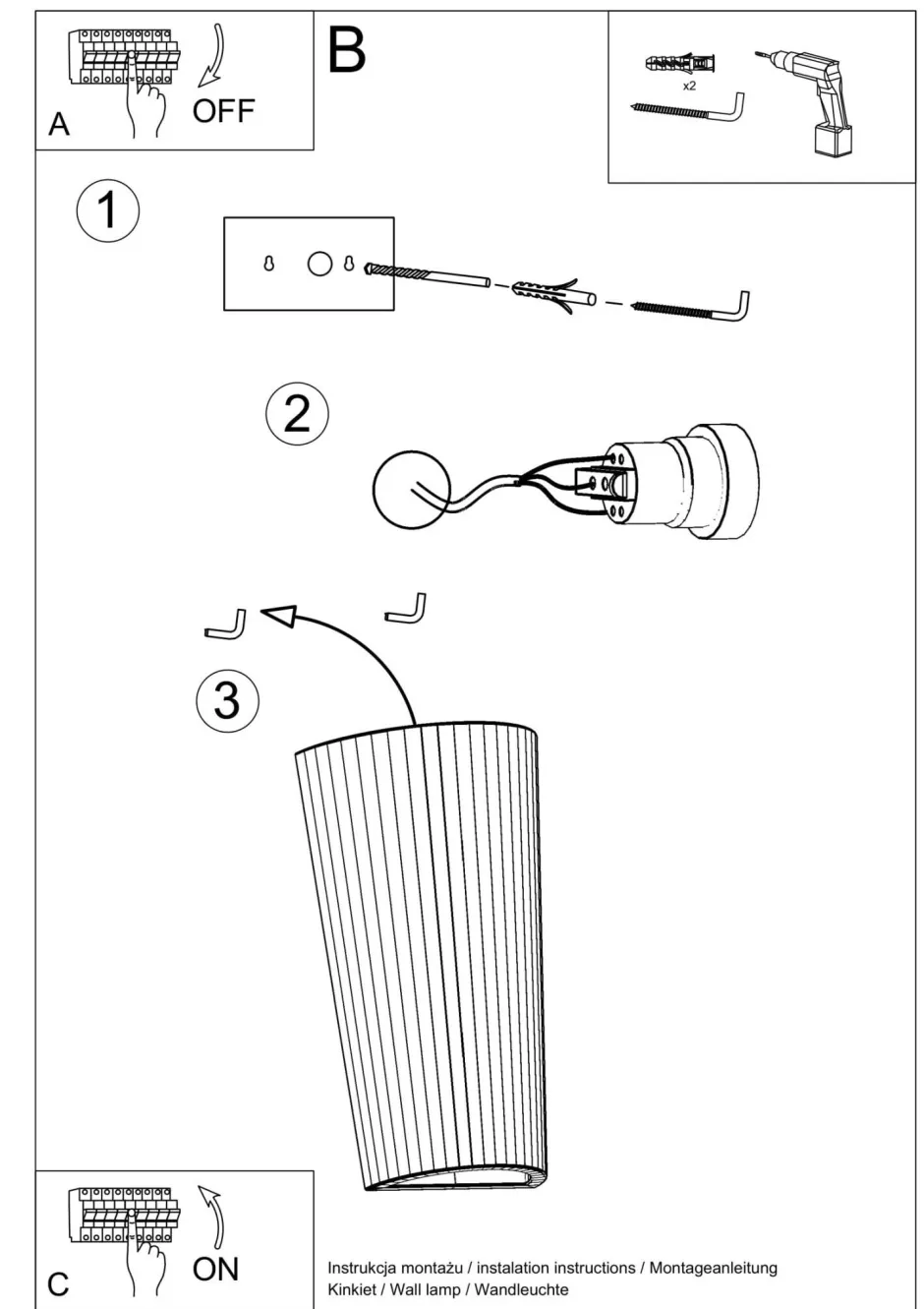 A
OFF

B

x2

1

2

3

C
ON

Instrukcja montażu / instalation instructions / Montageanleitung
Kinkiet / Wall lamp / Wandleuchte