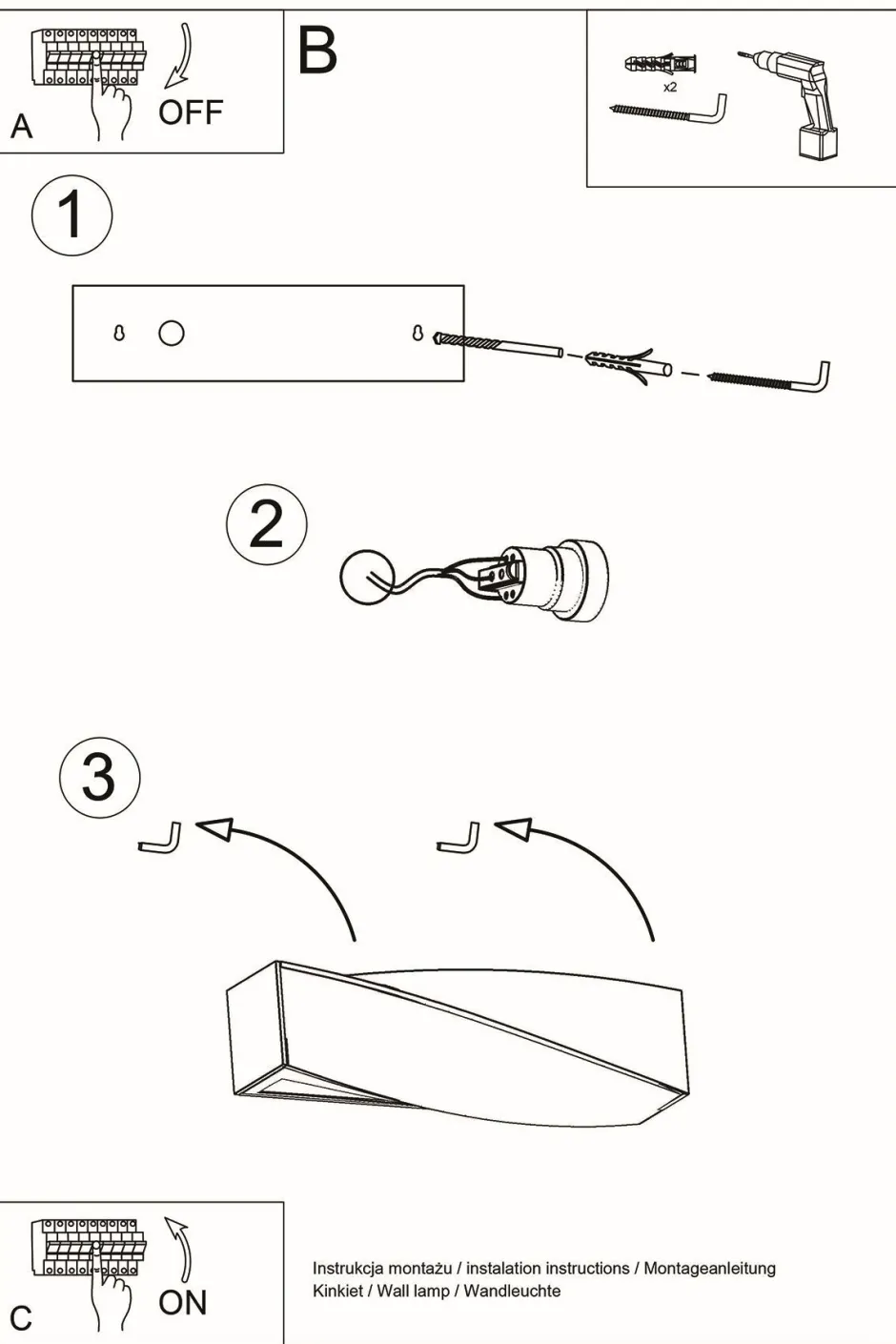 A
OFF

B

x2

1

2

3

C
ON

Instrukcja montażu / instalation instructions / Montageanleitung
Kinkiet / Wall lamp / Wandleuchte