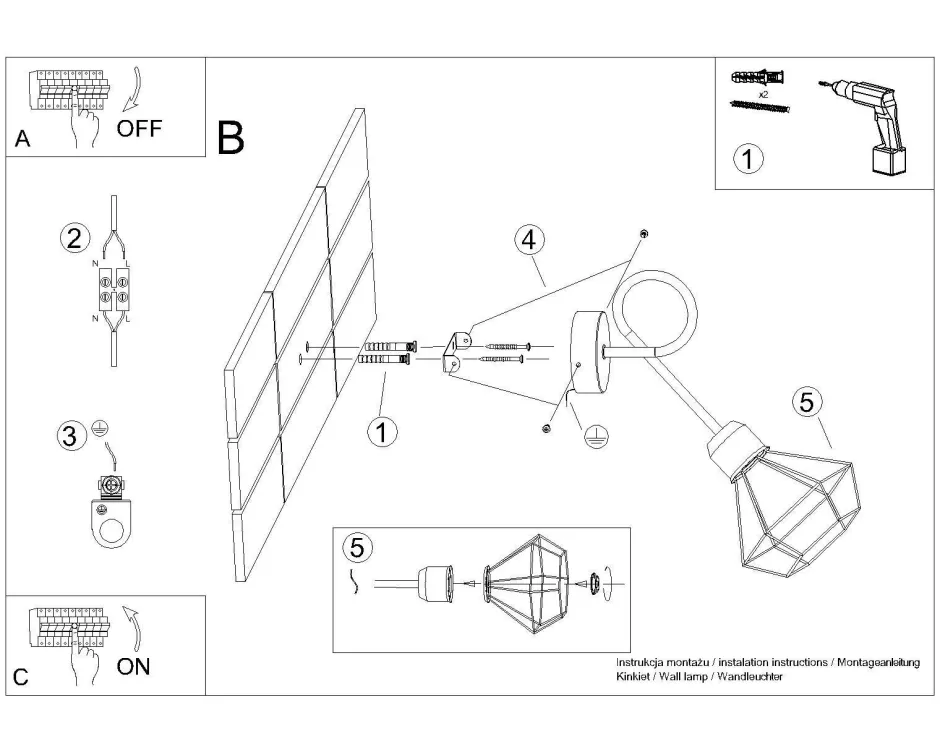 A
OFF

B

x2

1

2

N L
N L

3

4

1

5

5

C
ON

Instrukcja montażu / instalation instructions / Montageanleitung
Kinkiet / Wall lamp / Wandleuchter