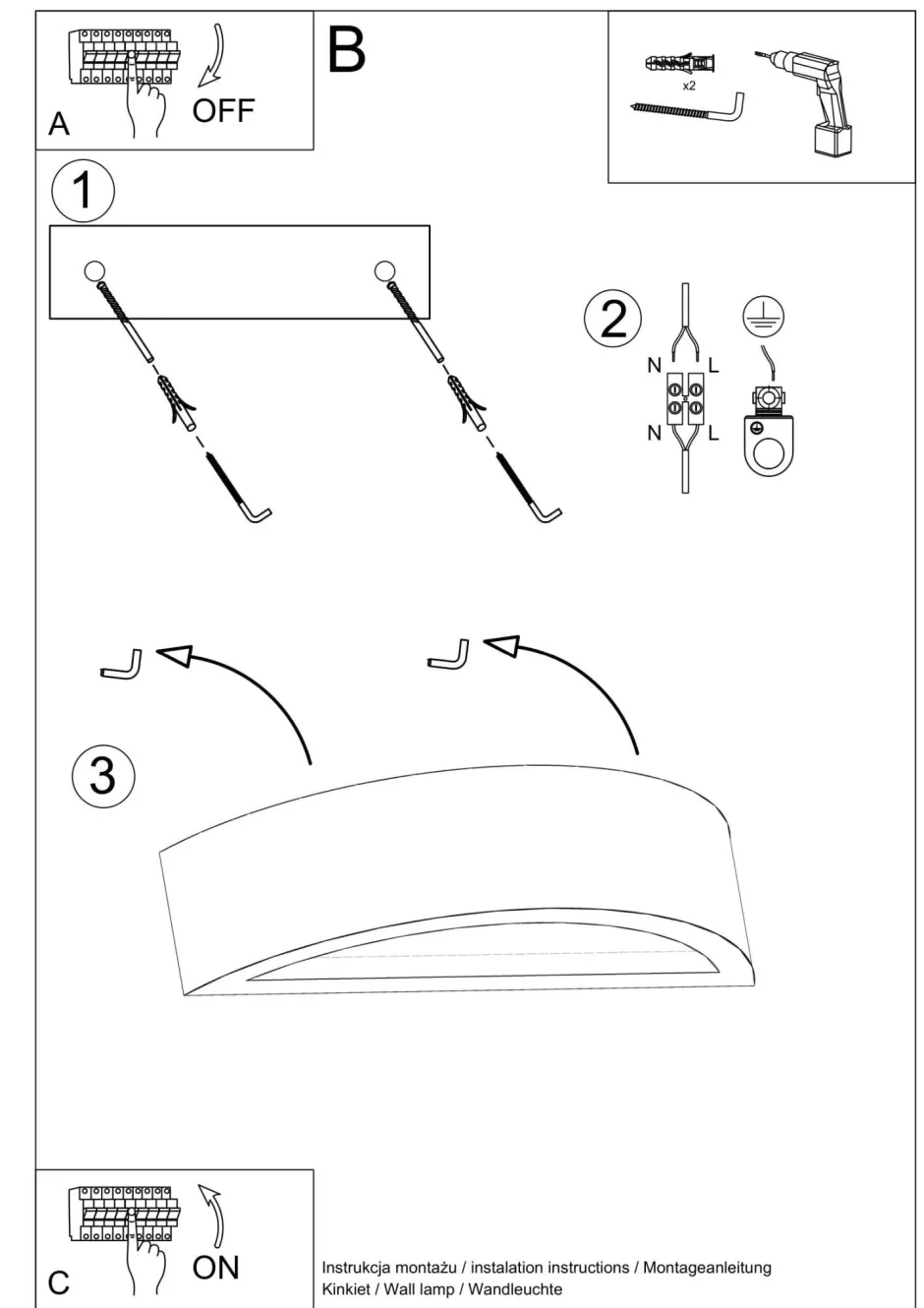 A
OFF
B
x2
1
2
N
L
N
L
3
C
ON
Instrukcja montażu / instalation instructions / Montageanleitung
Kinkiet / Wall lamp / Wandleuchte