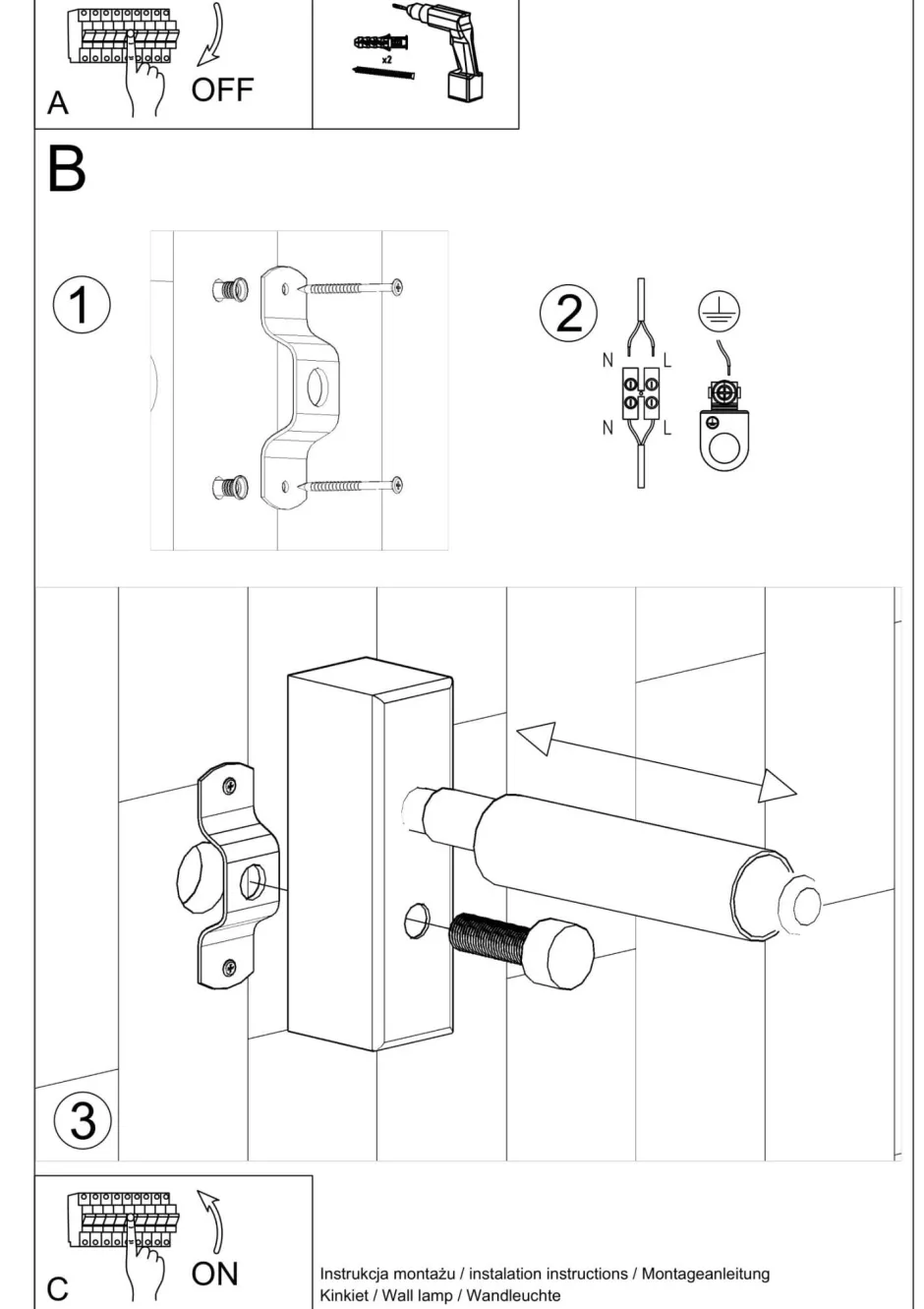 A
OFF
x2

B

1

2
N
L
N
L

3

C
ON

Instrukcja montażu / instalation instructions / Montageanleitung
Kinkiet / Wall lamp / Wandleuchte