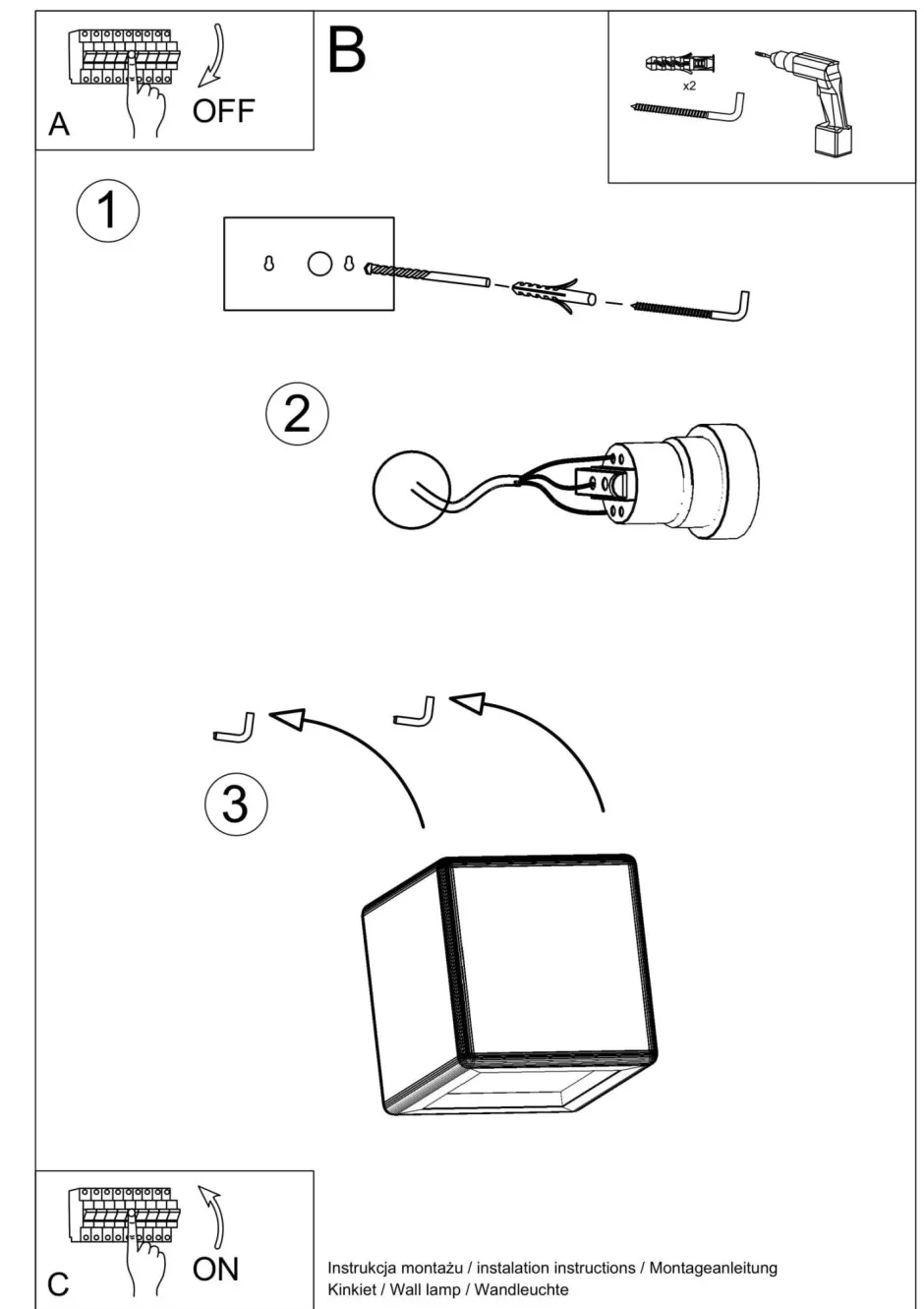 A
OFF

B

x2

1

2

3

C
ON

Instrukcja montażu / instalation instructions / Montageanleitung
Kinkiet / Wall lamp / Wandleuchte