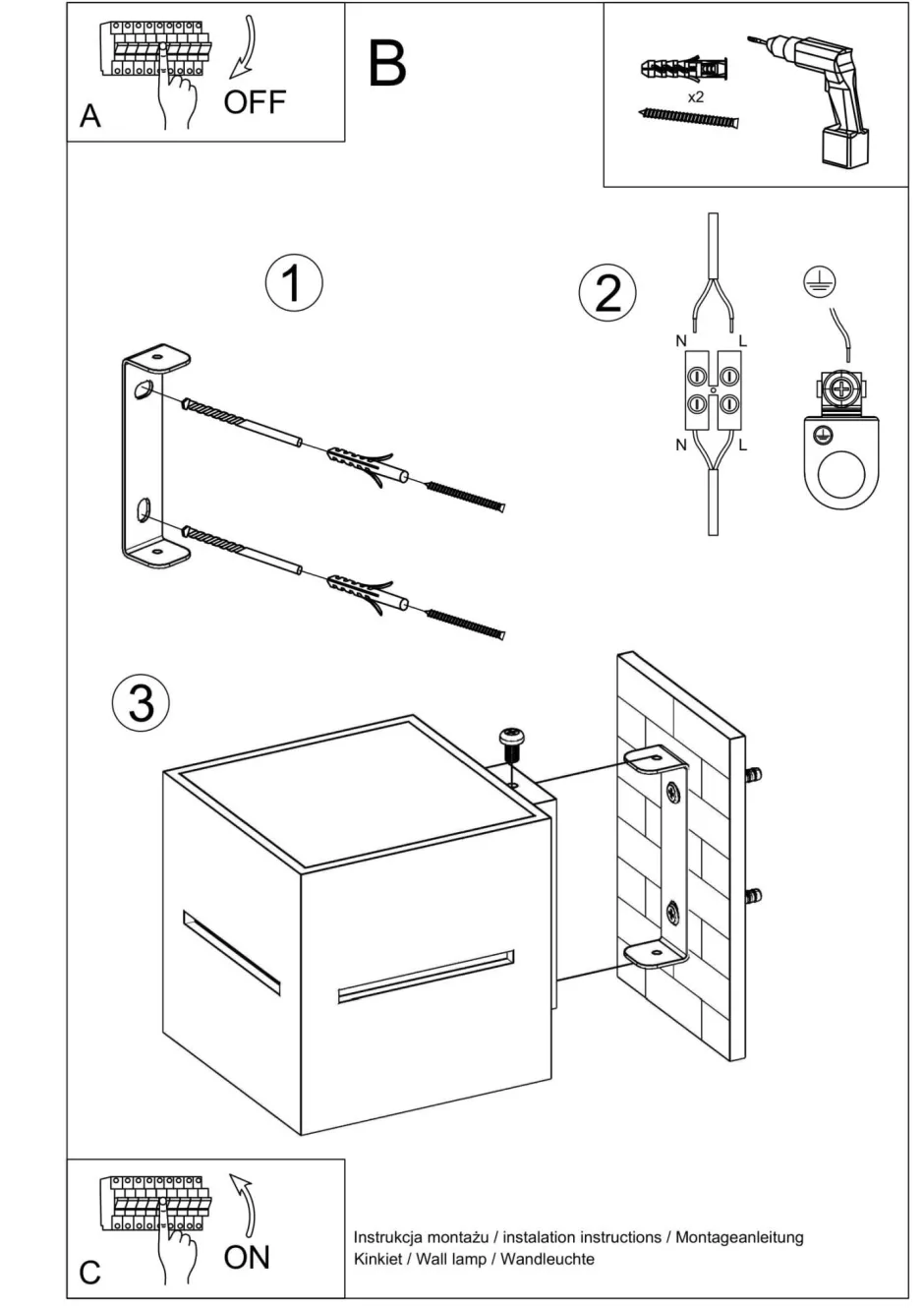 A
OFF
B
x2
1
2
N
L
N
L
3
C
ON
Instrukcja montażu / instalation instructions / Montageanleitung
Kinkiet / Wall lamp / Wandleuchte