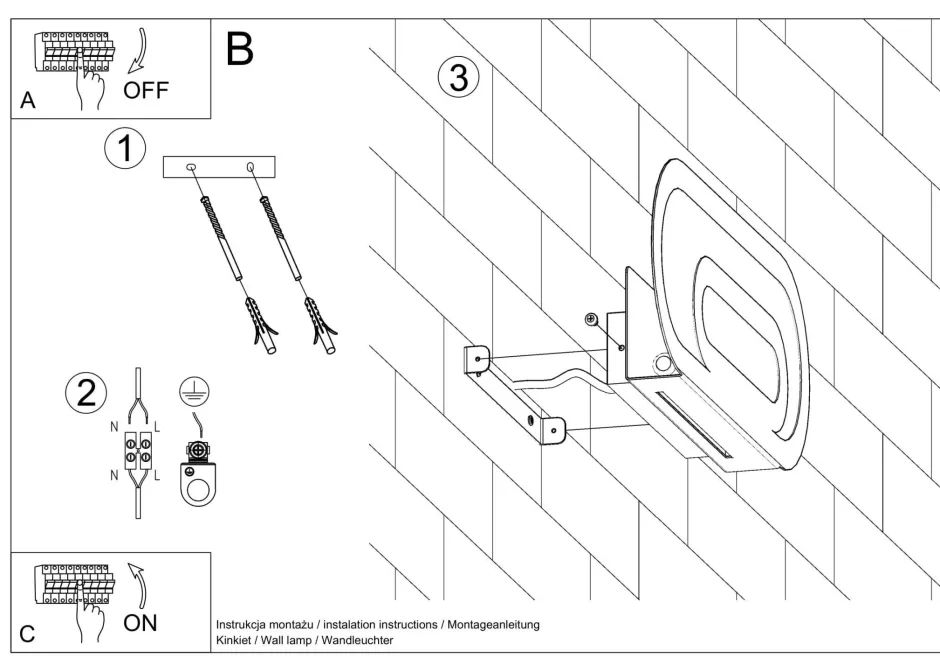 A
OFF
B
1
2
N
L
N
L
3
C
ON
Instrukcja montażu / instalation instructions / Montageanleitung
Kinkiet / Wall lamp / Wandleuchter