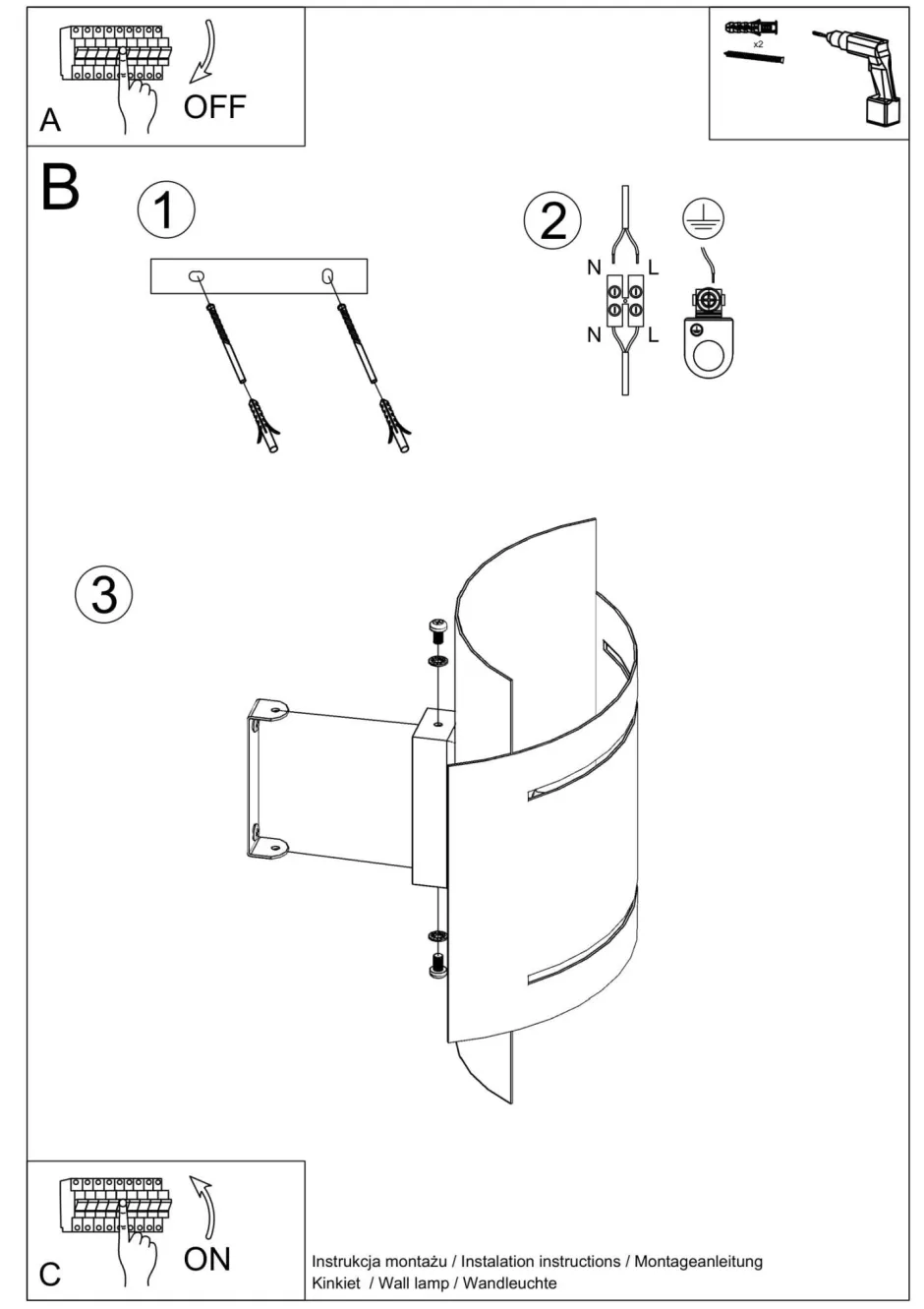 A
OFF

x2

B
1
2
N
L
N
L
3

C
ON

Instrukcja montażu / Instalation instructions / Montageanleitung
Kinkiet / Wall lamp / Wandleuchte