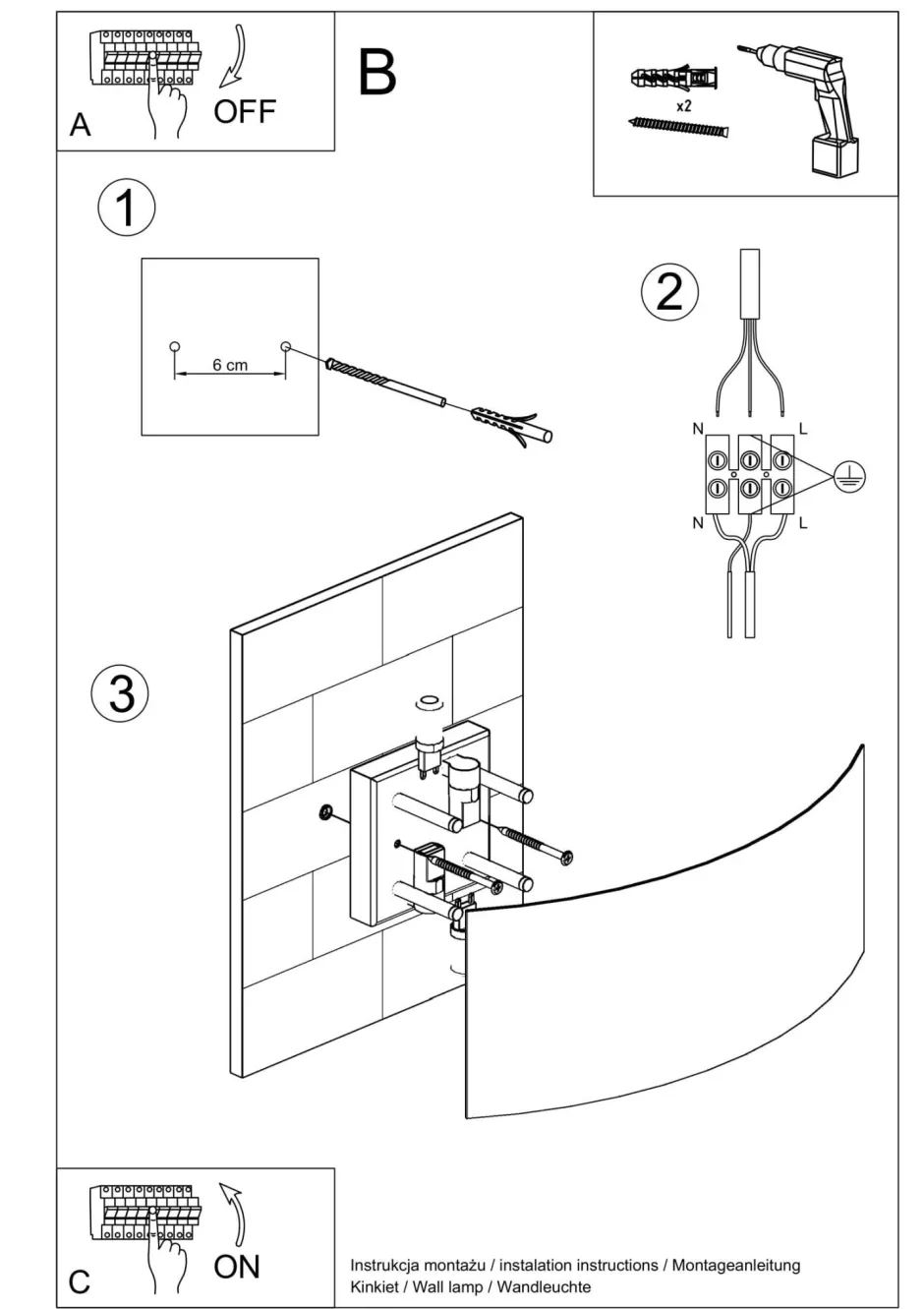 A
OFF

B

x2

1

6 cm

2

N
L
N
L

3

C
ON

Instrukcja montażu / instalation instructions / Montageanleitung
Kinkiet / Wall lamp / Wandleuchte